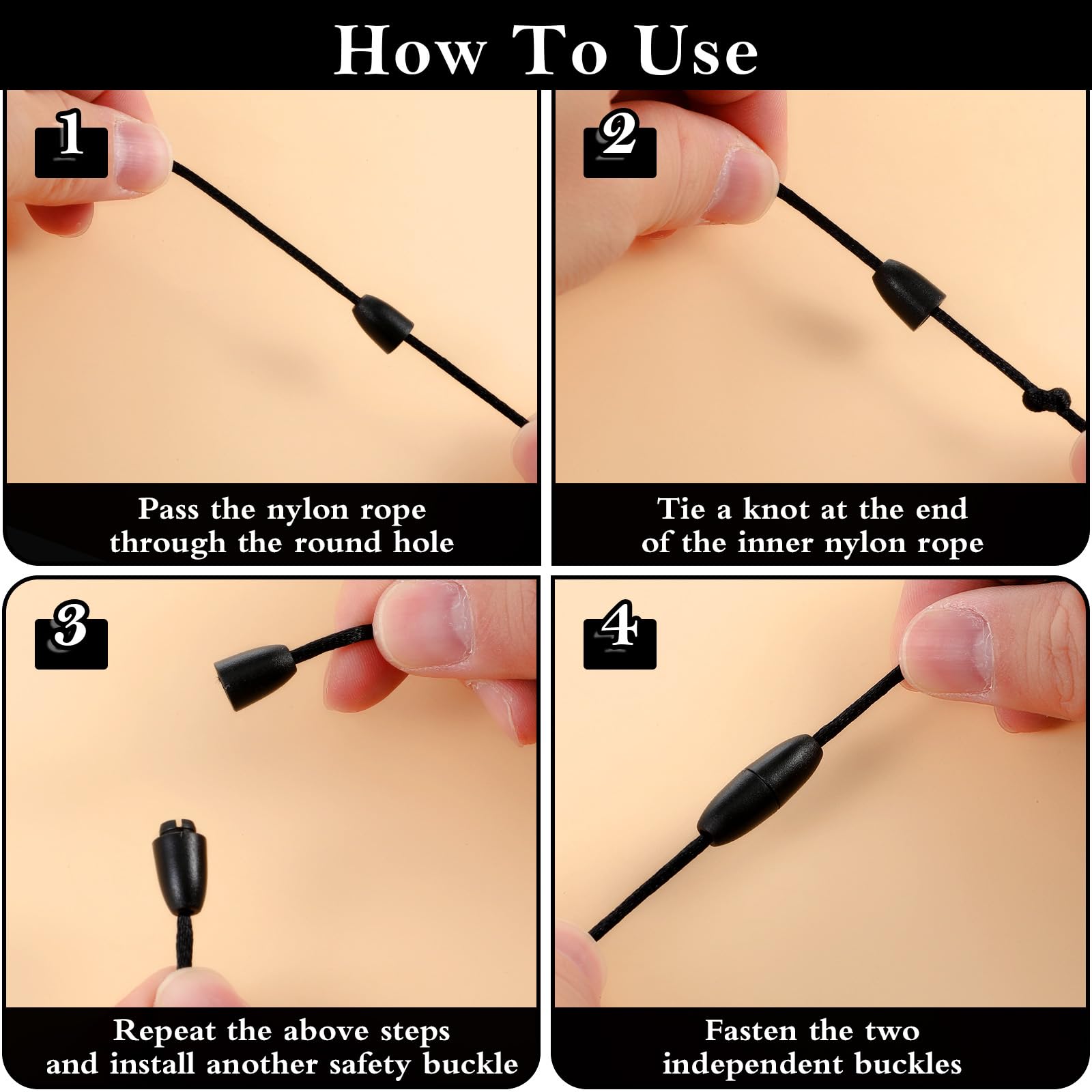 How To Use

1

Pass the nylon rope through the round hole

2

Tie a knot at the end of the inner nylon rope

3

Repeat the above steps and install another safety buckle

4

Fasten the two independent buckles