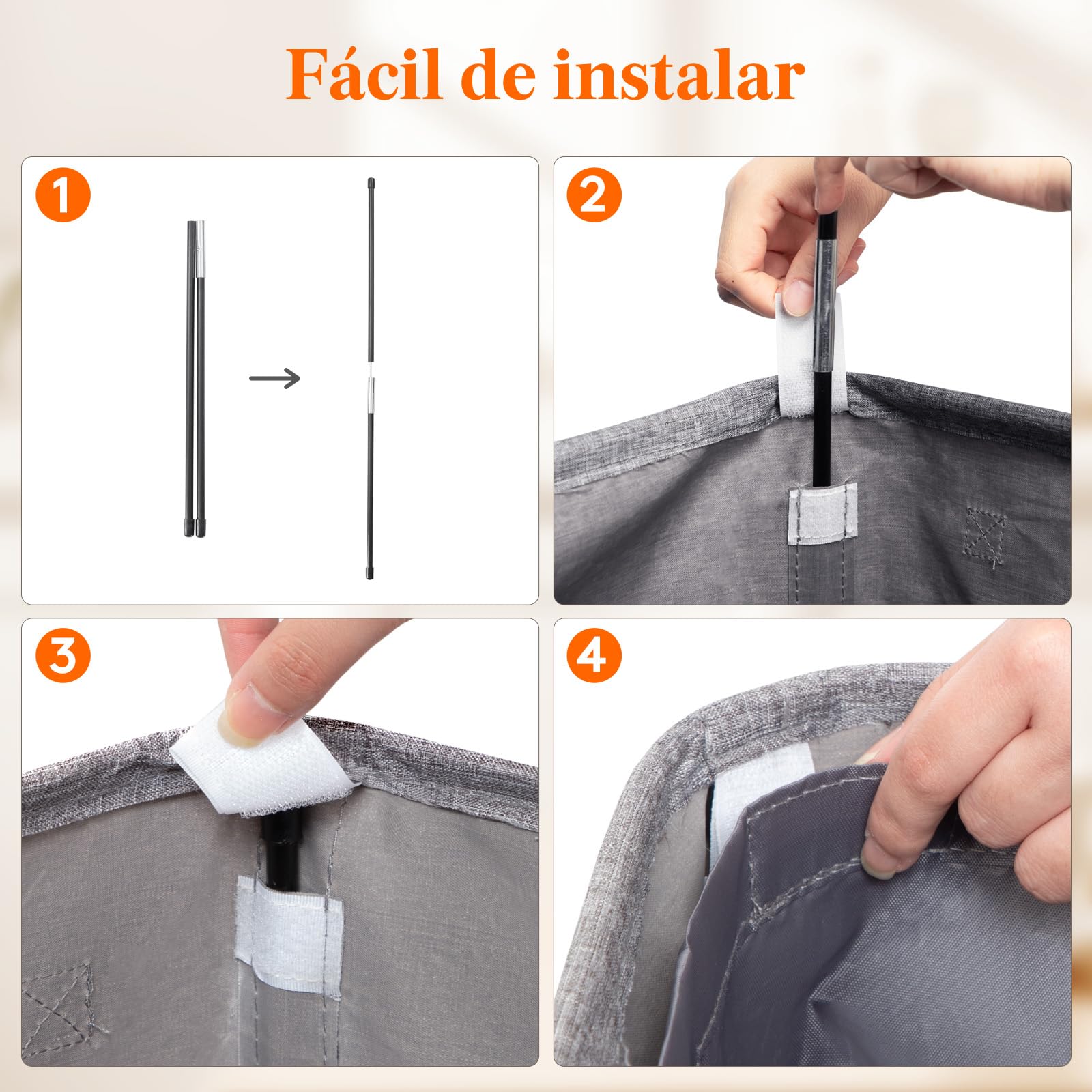 Fácil de instalar

1

2

3

4