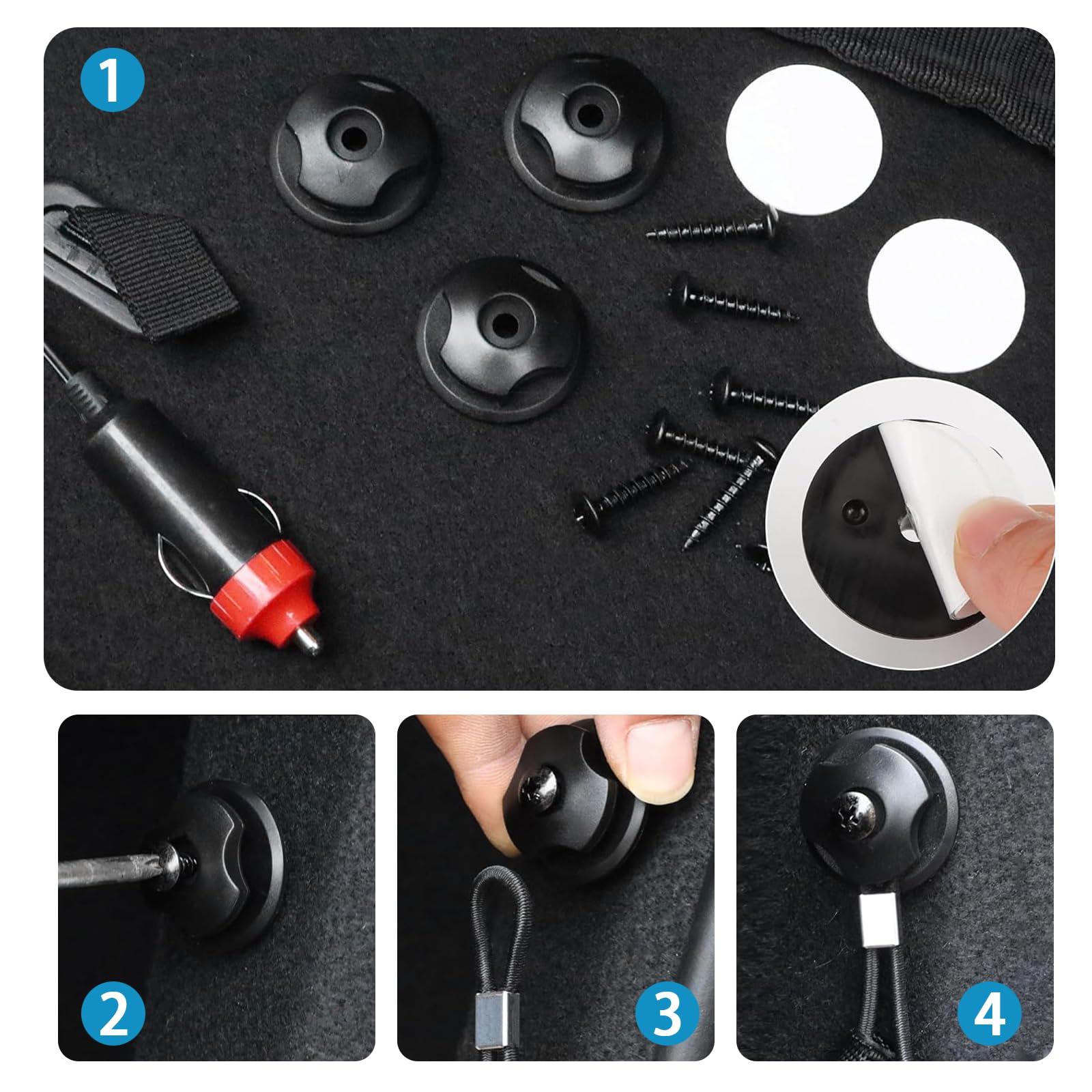 1

2

3

4