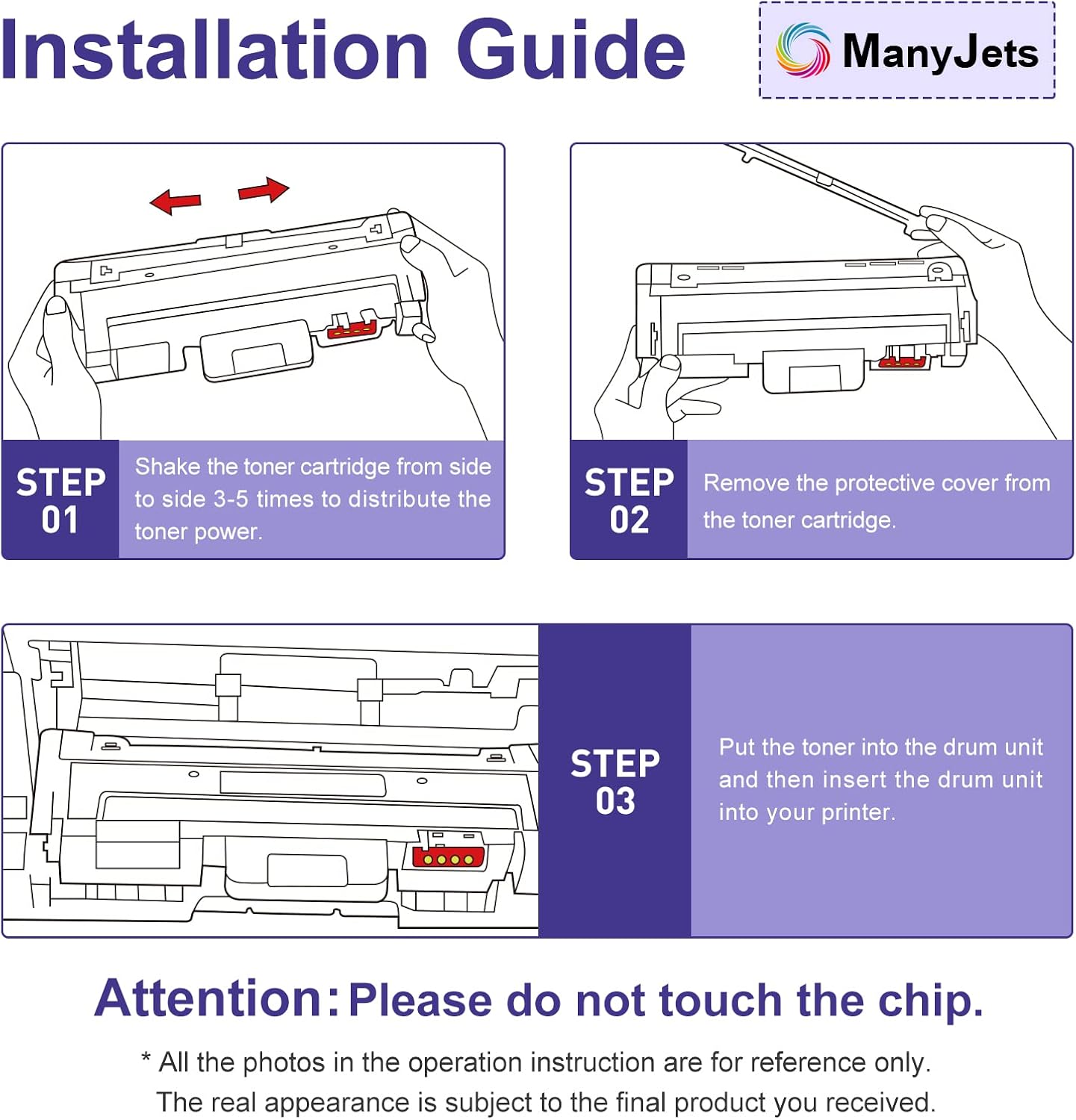 Installation Guide

ManyJets

STEP 01
Shake the toner cartridge from side to side 3-5 times to distribute the toner power.

STEP 02
Remove the protective cover from the toner cartridge.

STEP 03
Put the toner into the drum unit and then insert the drum unit into your printer.

Attention: Please do not touch the chip.

* All the photos in the operation instruction are for reference only. The real appearance is subject to the final product you received.