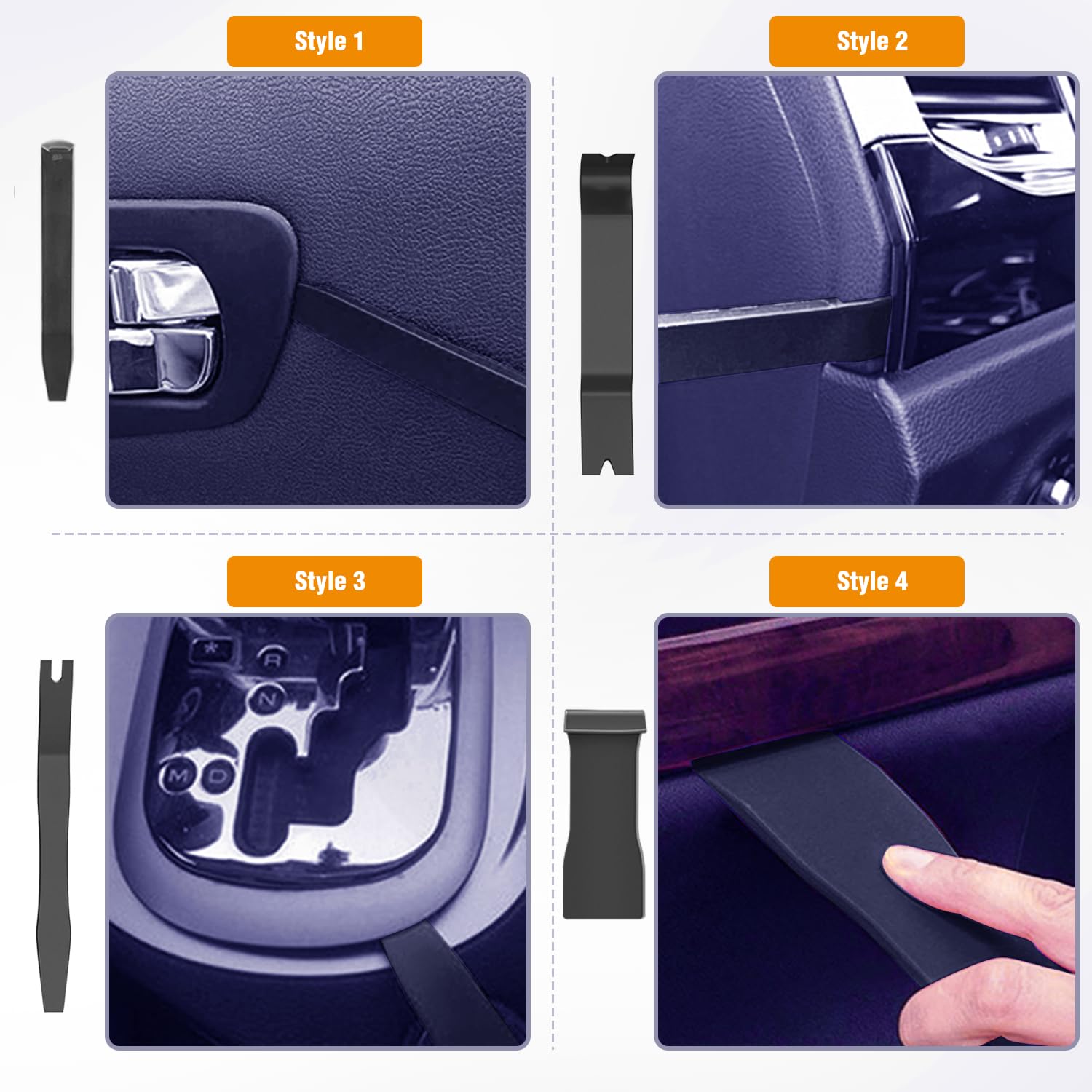 Style 1

Style 2

Style 3

R
N
M D

Style 4