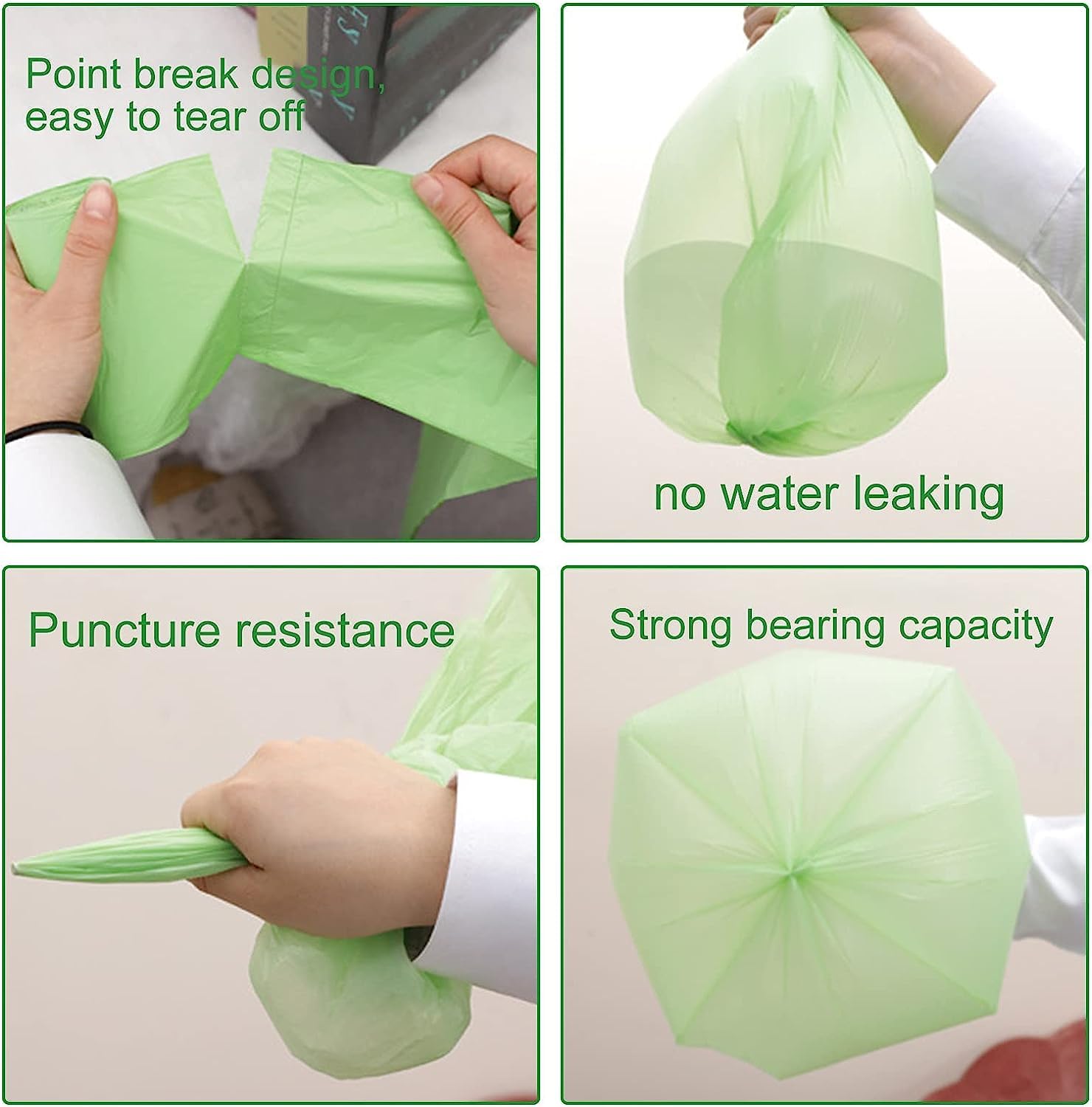 Point break design, easy to tear off

no water leaking

Puncture resistance

Strong bearing capacity