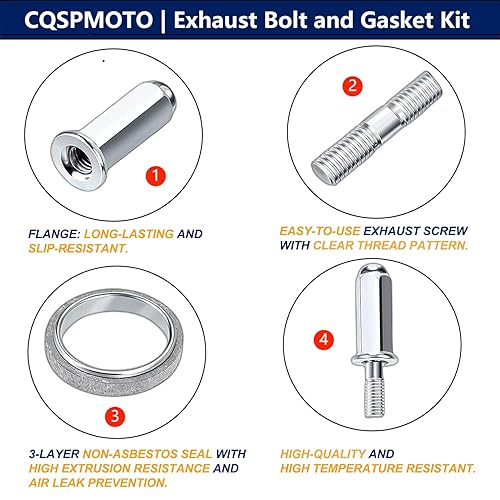 CQSPMOTO | Exhaust Bolt and Gasket Kit

1

FLANGE: LONG-LASTING AND SLIP-RESISTANT.

2

EASY-TO-USE EXHAUST SCREW WITH CLEAR THREAD PATTERN.

3

3-LAYER NON-ASBESTOS SEAL WITH HIGH EXTRUSION RESISTANCE AND AIR LEAK PREVENTION.

4

HIGH-QUALITY AND HIGH TEMPERATURE RESISTANT.