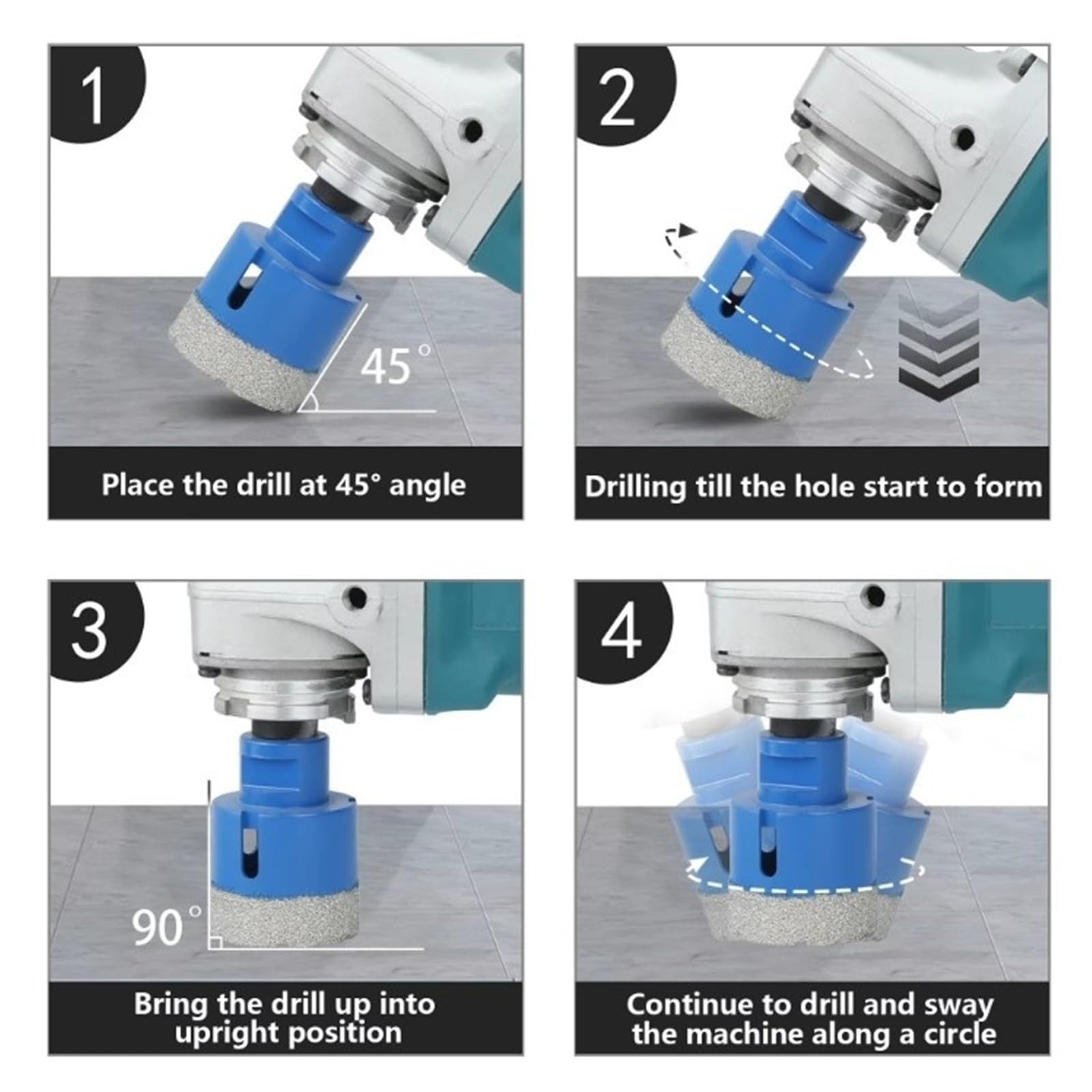 1

45°

Place the drill at 45° angle

2

Drilling till the hole start to form

3

90°

Bring the drill up into upright position

4

Continue to drill and sway the machine along a circle