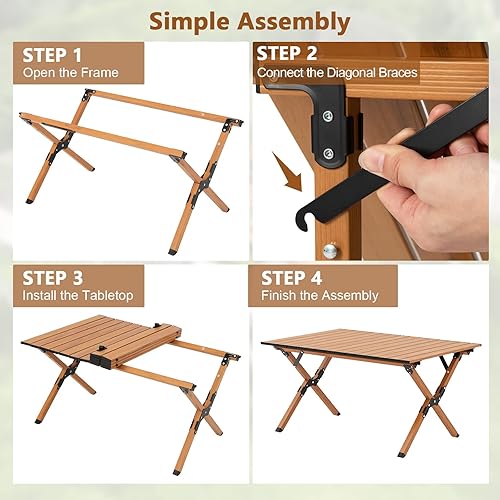 Simple Assembly

STEP 1
Open the Frame

STEP 2
Connect the Diagonal Braces

STEP 3
Install the Tabletop

STEP 4
Finish the Assembly