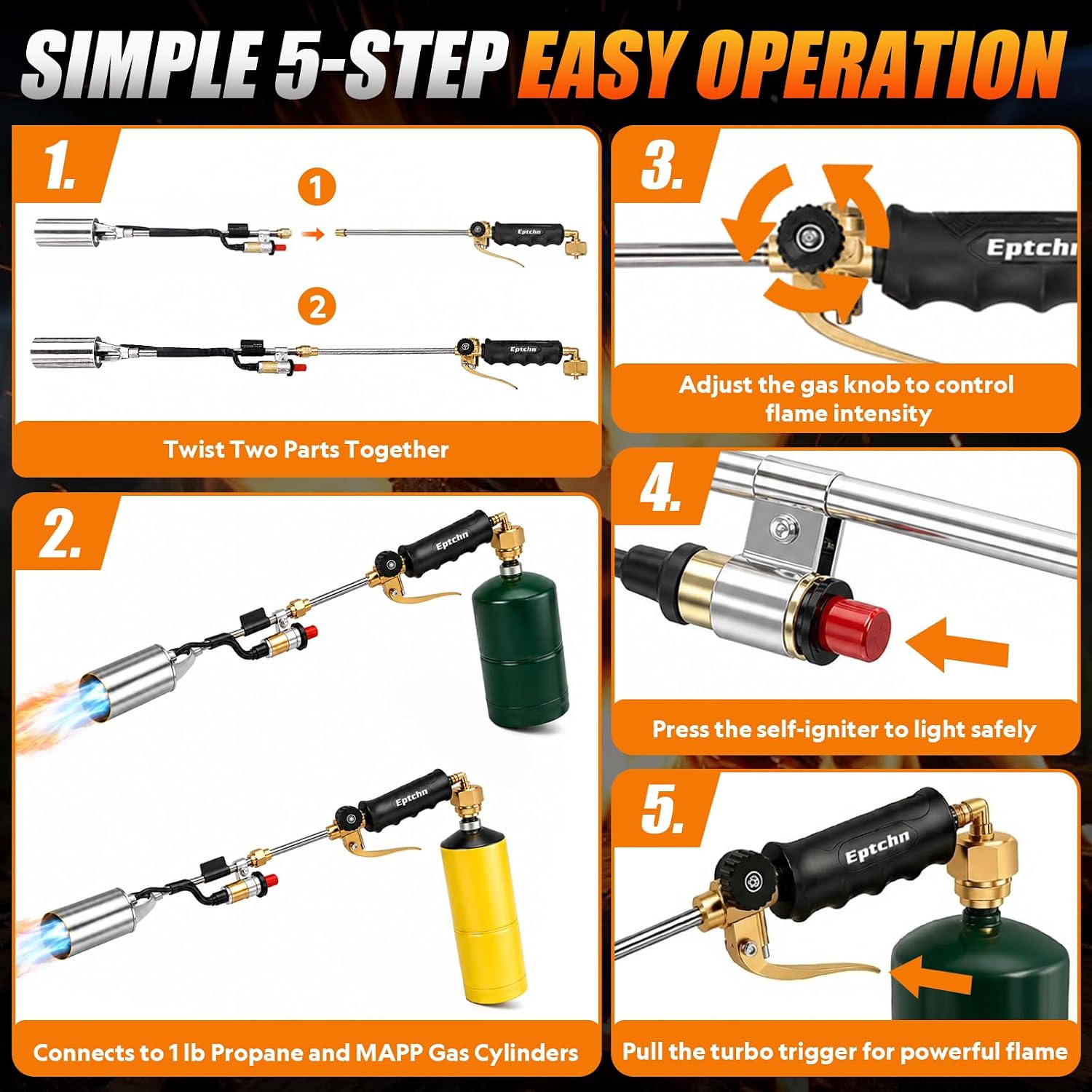 SIMPLE 5-STEP EASY OPERATION

1.

1

Eptchn

2

Eptchn

Twist Two Parts Together

2.

Eptchn

Eptchn

Connects to 1 lb Propane and MAPP Gas Cylinders

3.

Eptchn

Adjust the gas knob to control flame intensity

4.

Press the self-igniter to light safely

5.

Eptchn

Pull the turbo trigger for powerful flame