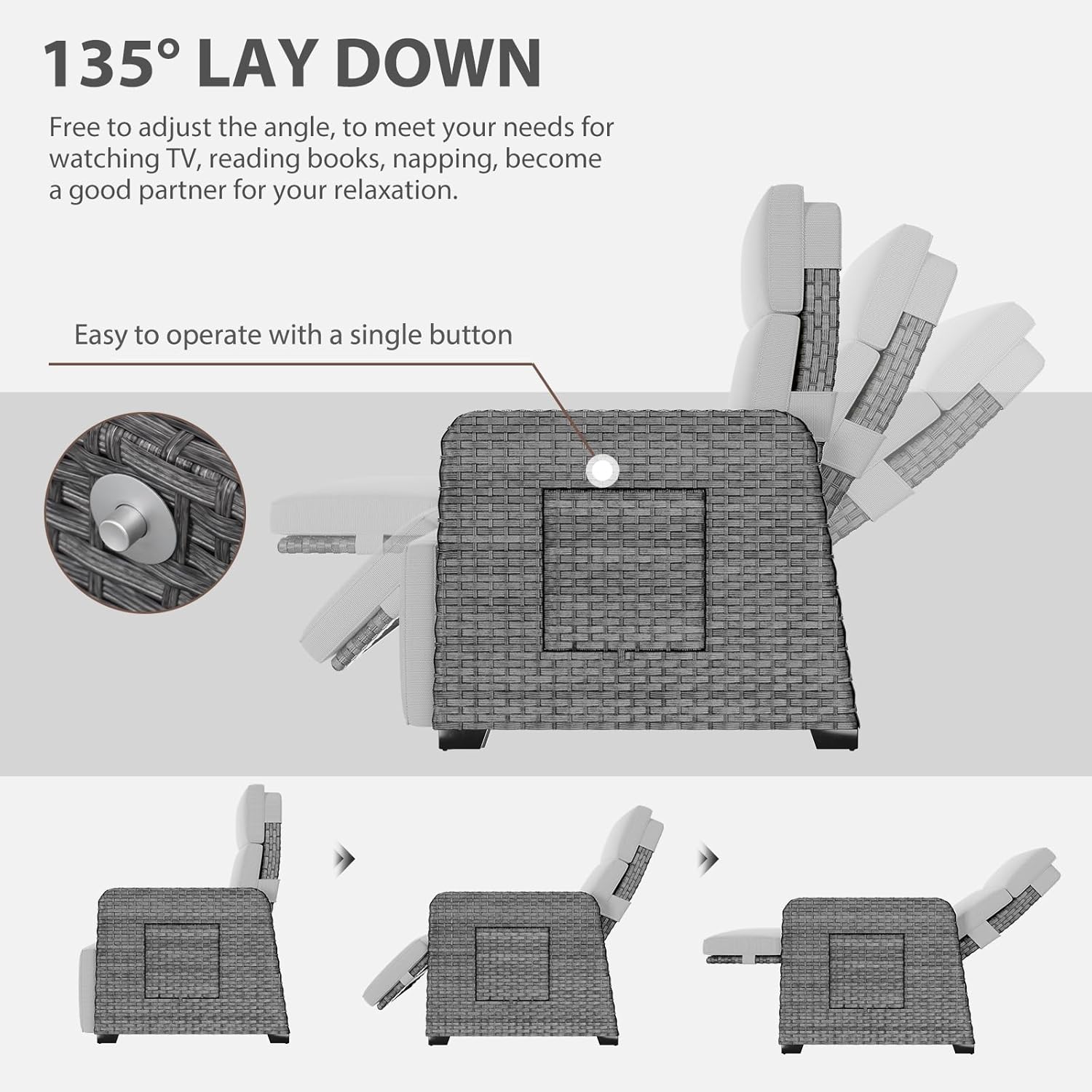 135° LAY DOWN

Free to adjust the angle, to meet your needs for watching TV, reading books, napping, become a good partner for your relaxation.

Easy to operate with a single button