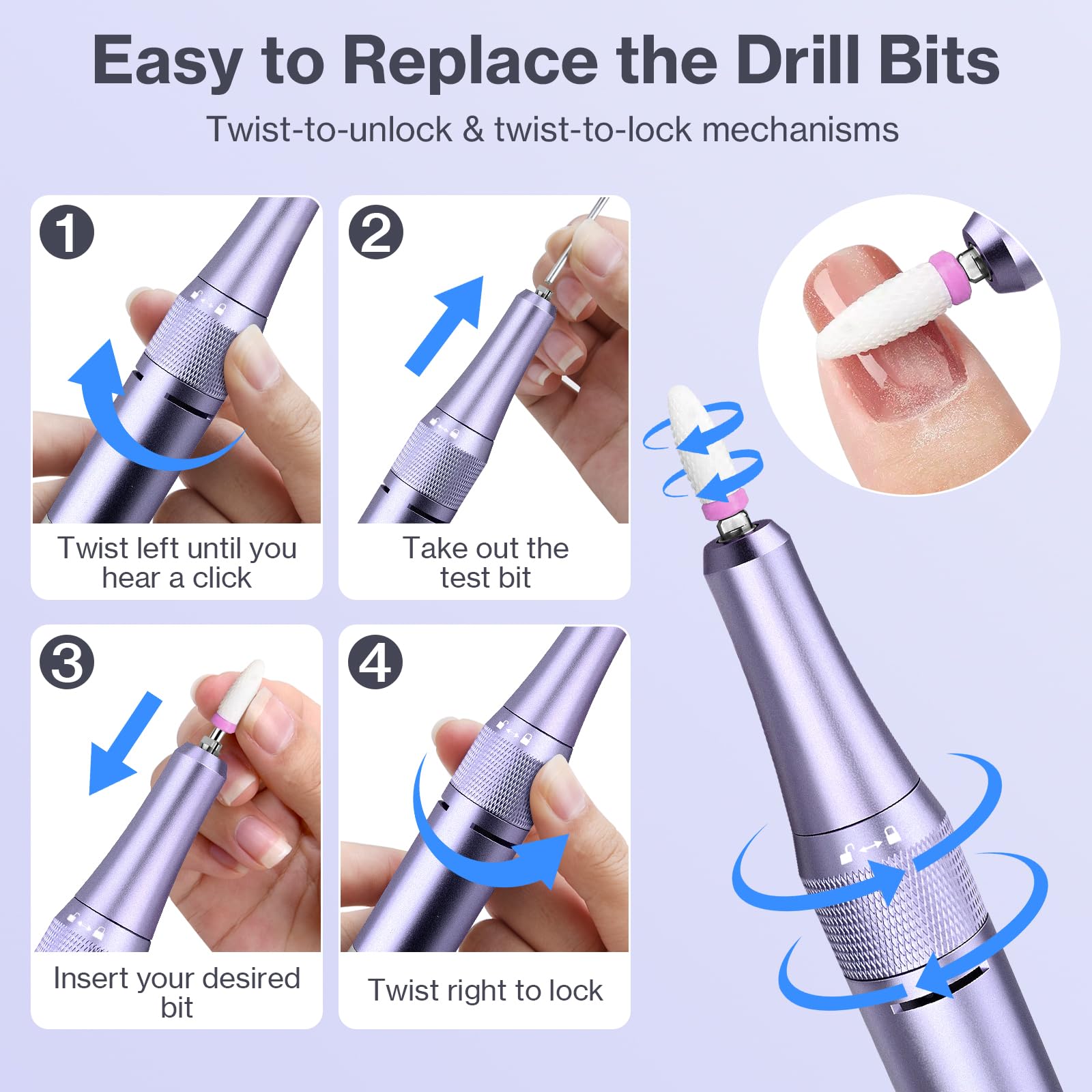 Easy to Replace the Drill Bits

Twist-to-unlock & twist-to-lock mechanisms

1

Twist left until you hear a click

2

Take out the test bit

3

Insert your desired bit

4

Twist right to lock