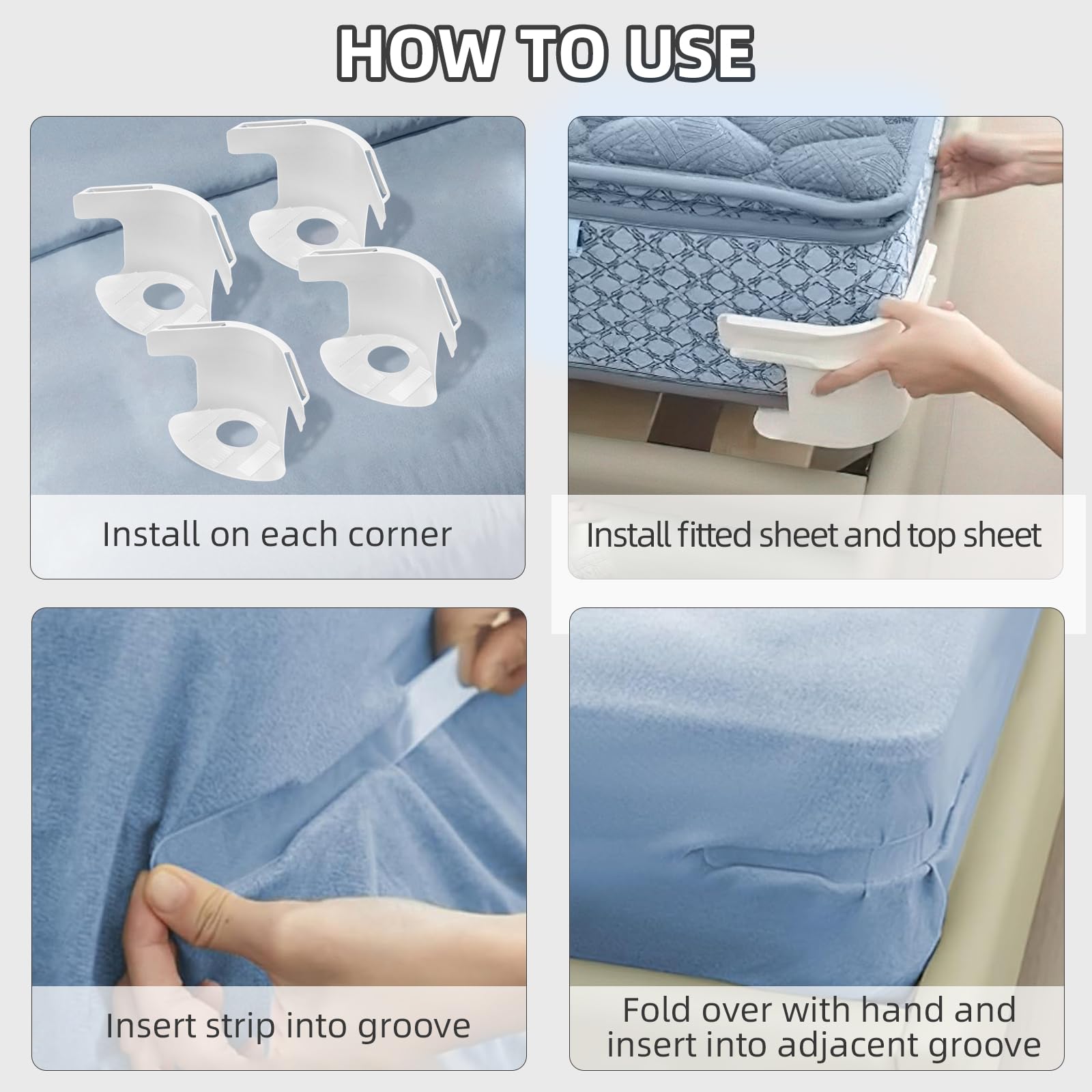 HOW TO USE

Install on each corner

Install fitted sheet and top sheet

Insert strip into groove

Fold over with hand and insert into adjacent groove