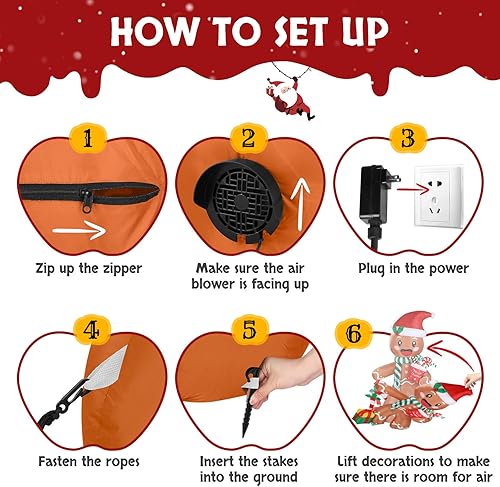 HOW TO SET UP

1
Zip up the zipper

2
Make sure the air blower is facing up

3
Plug in the power

4
Fasten the ropes

5
Insert the stakes into the ground

6
Lift decorations to make sure there is room for air