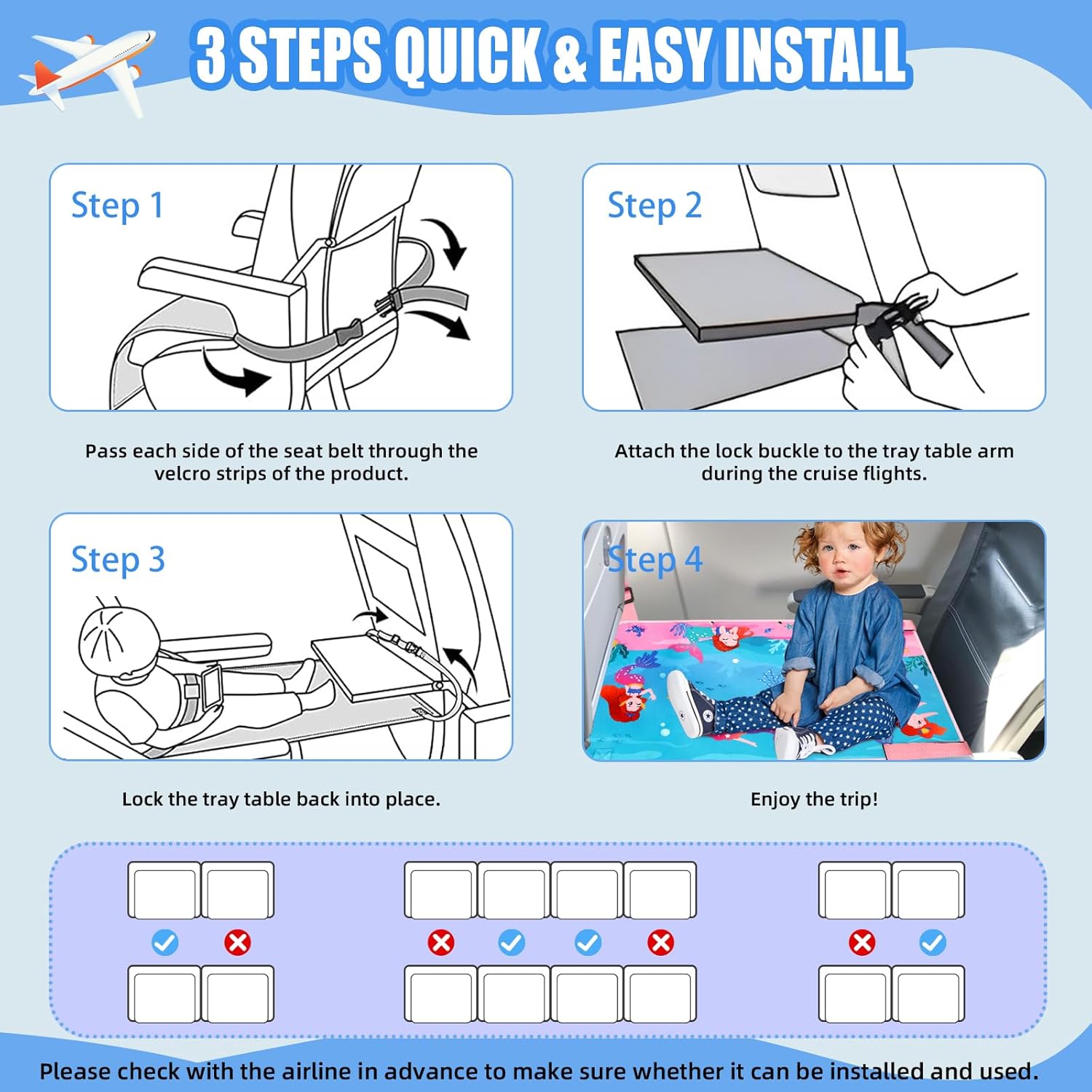 3 STEPS QUICK & EASY INSTALL

Step 1

Pass each side of the seat belt through the velcro strips of the product.

Step 2

Attach the lock buckle to the tray table arm during the cruise flights.

Step 3

Lock the tray table back into place.

Step 4

Enjoy the trip!

Please check with the airline in advance to make sure whether it can be installed and used.