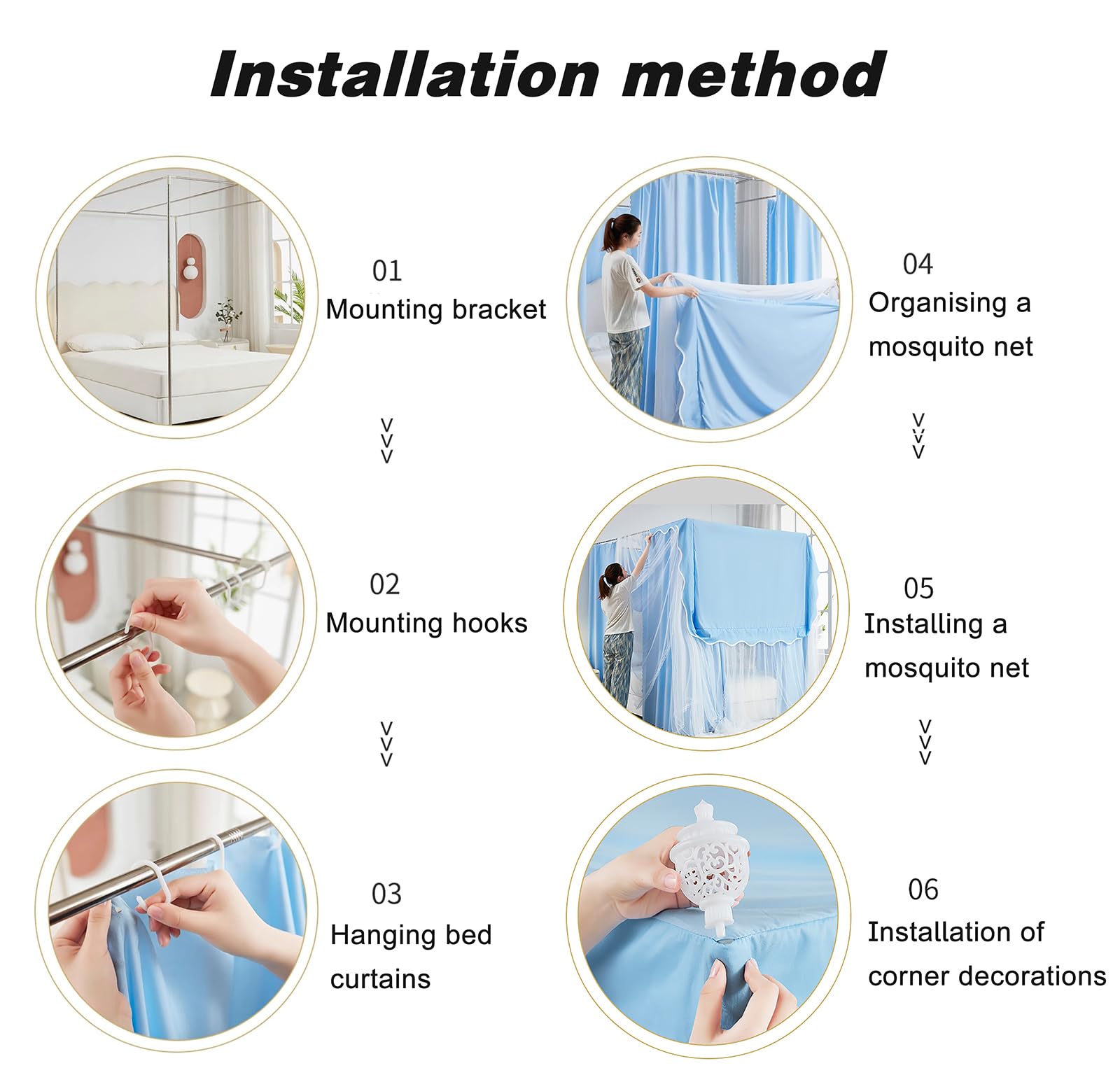 Installation method

01
Mounting bracket

v
v
v

02
Mounting hooks

v
v
v

03
Hanging bed curtains

04
Organising a mosquito net

v
v
v

05
Installing a mosquito net

v
v
v

06
Installation of corner decorations