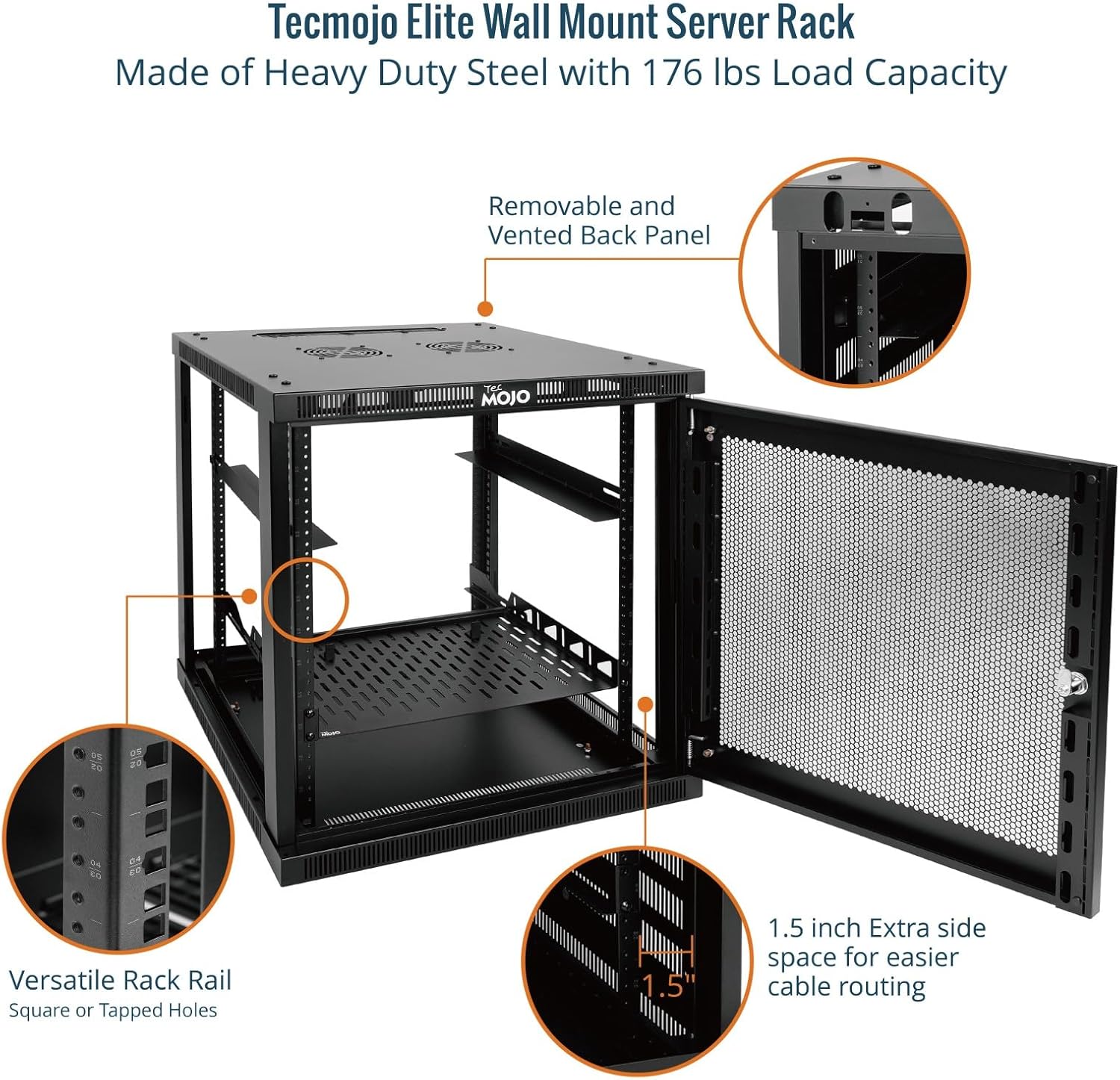 Tecmojo Elite Wall Mount Server Rack
Made of Heavy Duty Steel with 176 lbs Load Capacity

Removable and Vented Back Panel

Tec MOJO

Versatile Rack Rail
Square or Tapped Holes

1.5"

1.5 inch Extra side space for easier cable routing