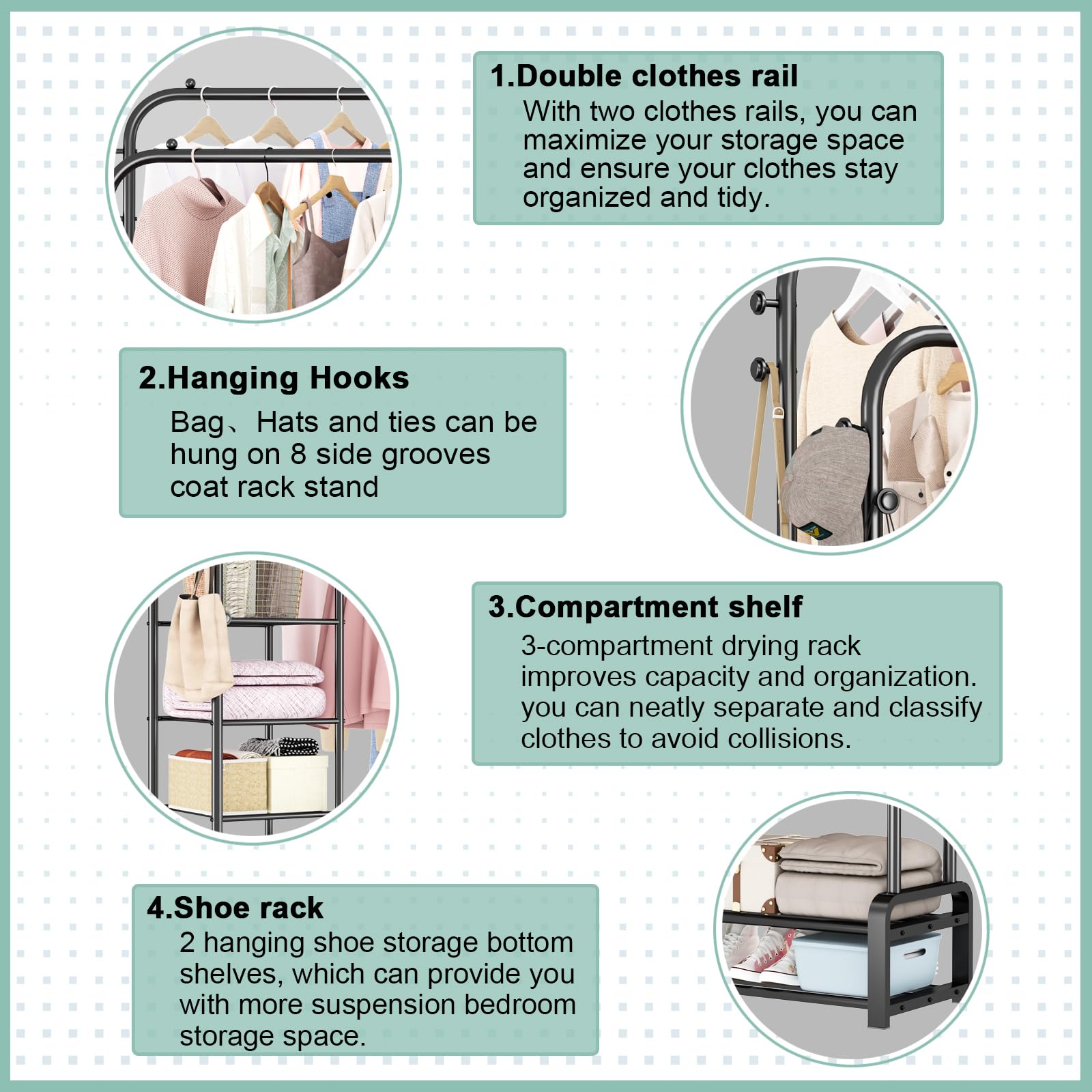 1.Double clothes rail

With two clothes rails, you can maximize your storage space and ensure your clothes stay organized and tidy.

2.Hanging Hooks

Bag、Hats and ties can be hung on 8 side grooves coat rack stand

3.Compartment shelf

3-compartment drying rack improves capacity and organization. you can neatly separate and classify clothes to avoid collisions.

4.Shoe rack

2 hanging shoe storage bottom shelves, which can provide you with more suspension bedroom storage space.