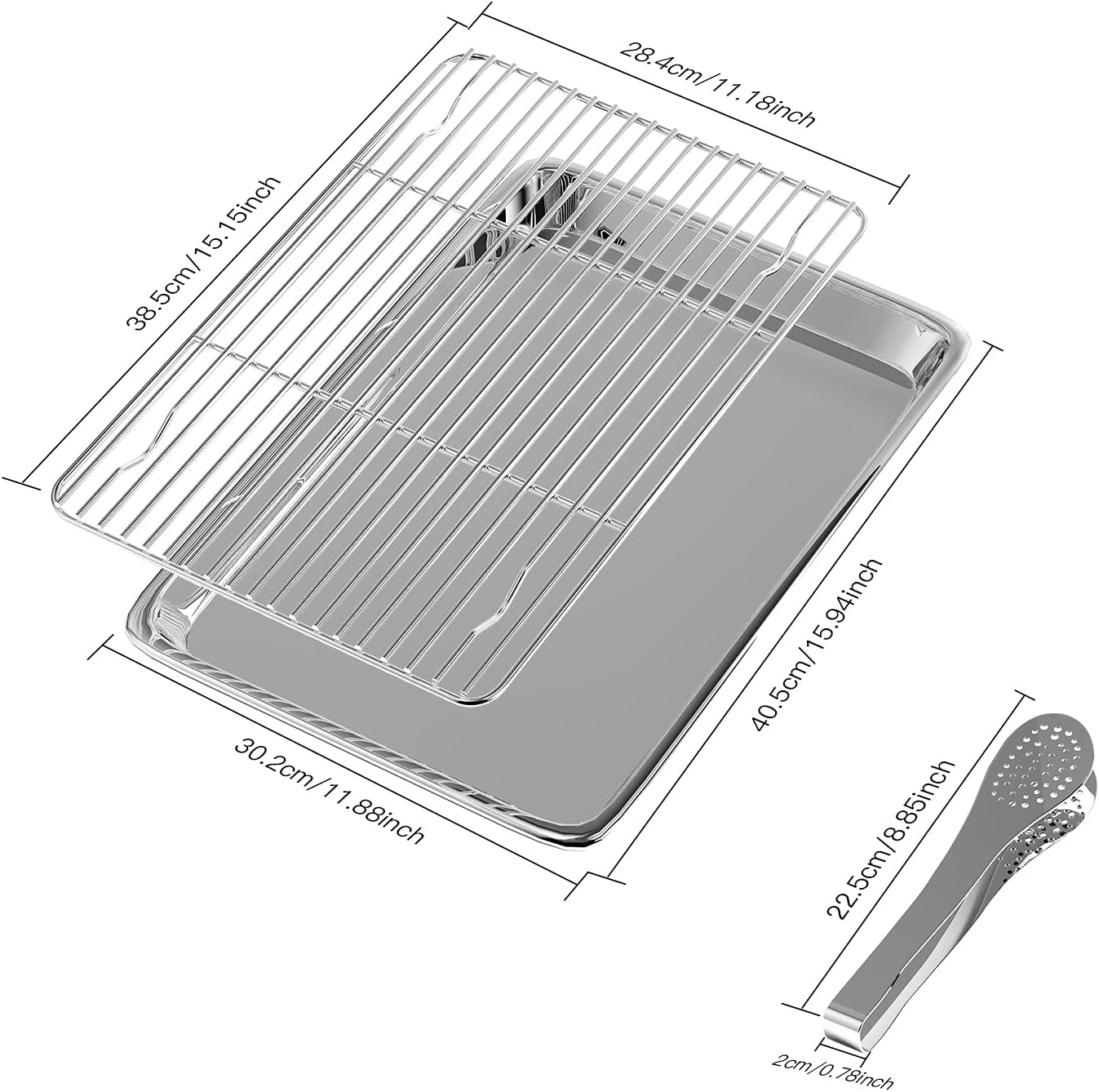 28.4cm/11.18inch

38.5cm/15.15inch

40.5cm/15.94inch

30.2cm/11.88inch

22.5cm/8.85inch

2cm/0.78inch