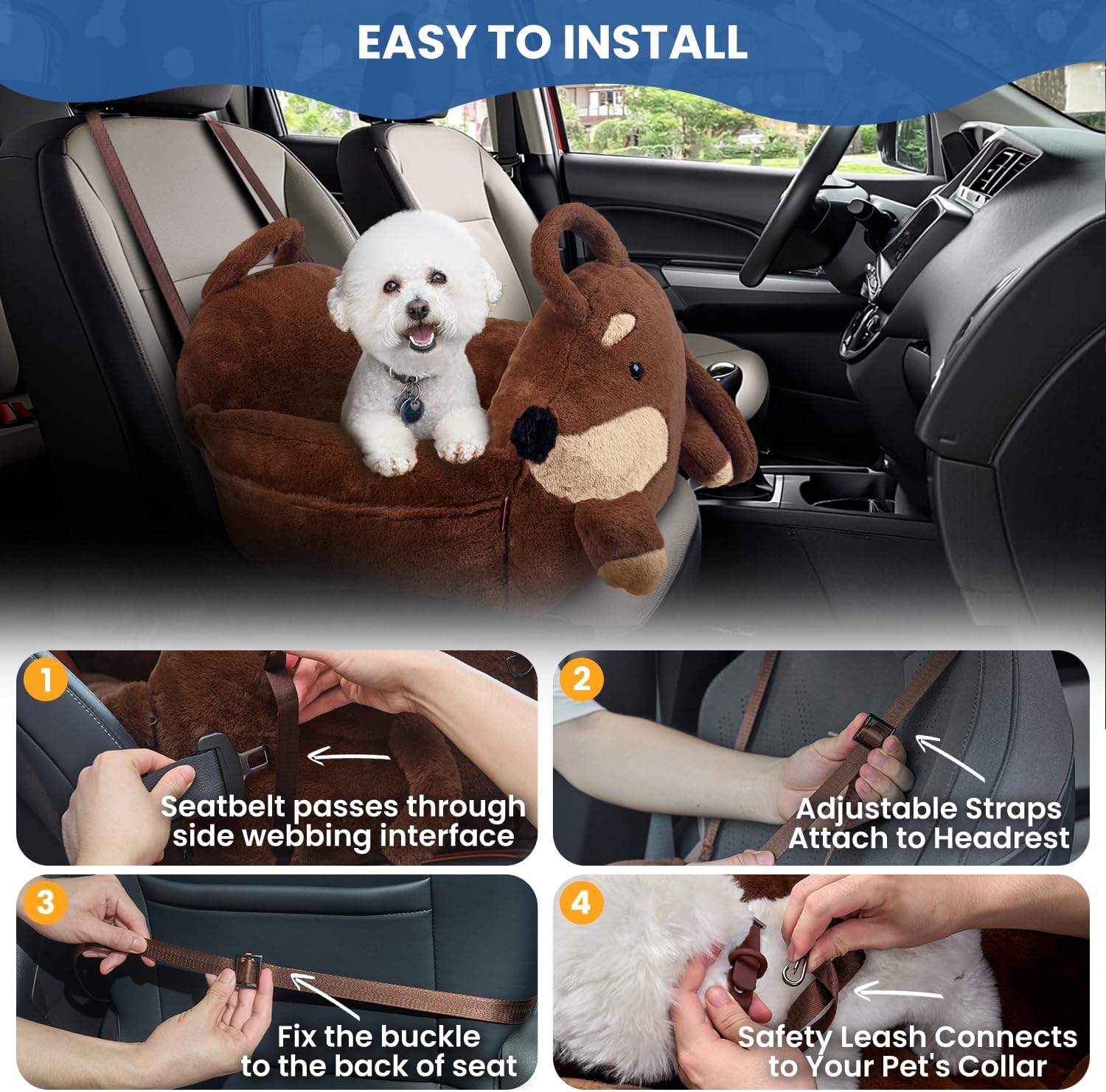 EASY TO INSTALL

1
Seatbelt passes through side webbing interface

2
Adjustable Straps Attach to Headrest

3
Fix the buckle to the back of seat

4
Safety Leash Connects to Your Pet's Collar