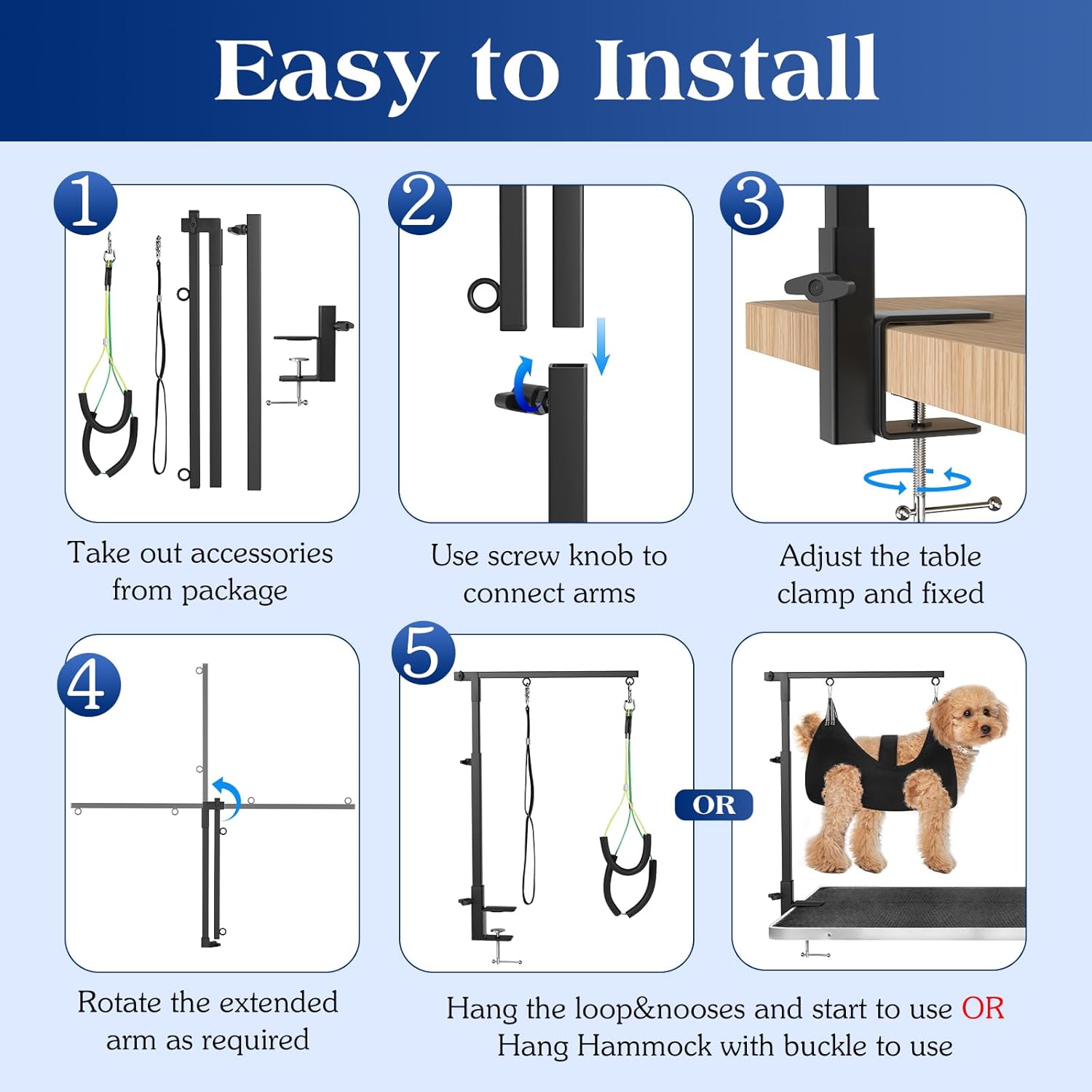 Easy to Install

1

Take out accessories from package

2

Use screw knob to connect arms

3

Adjust the table clamp and fixed

4

Rotate the extended arm as required

5

OR

Hang the loop&nooses and start to use OR Hang Hammock with buckle to use