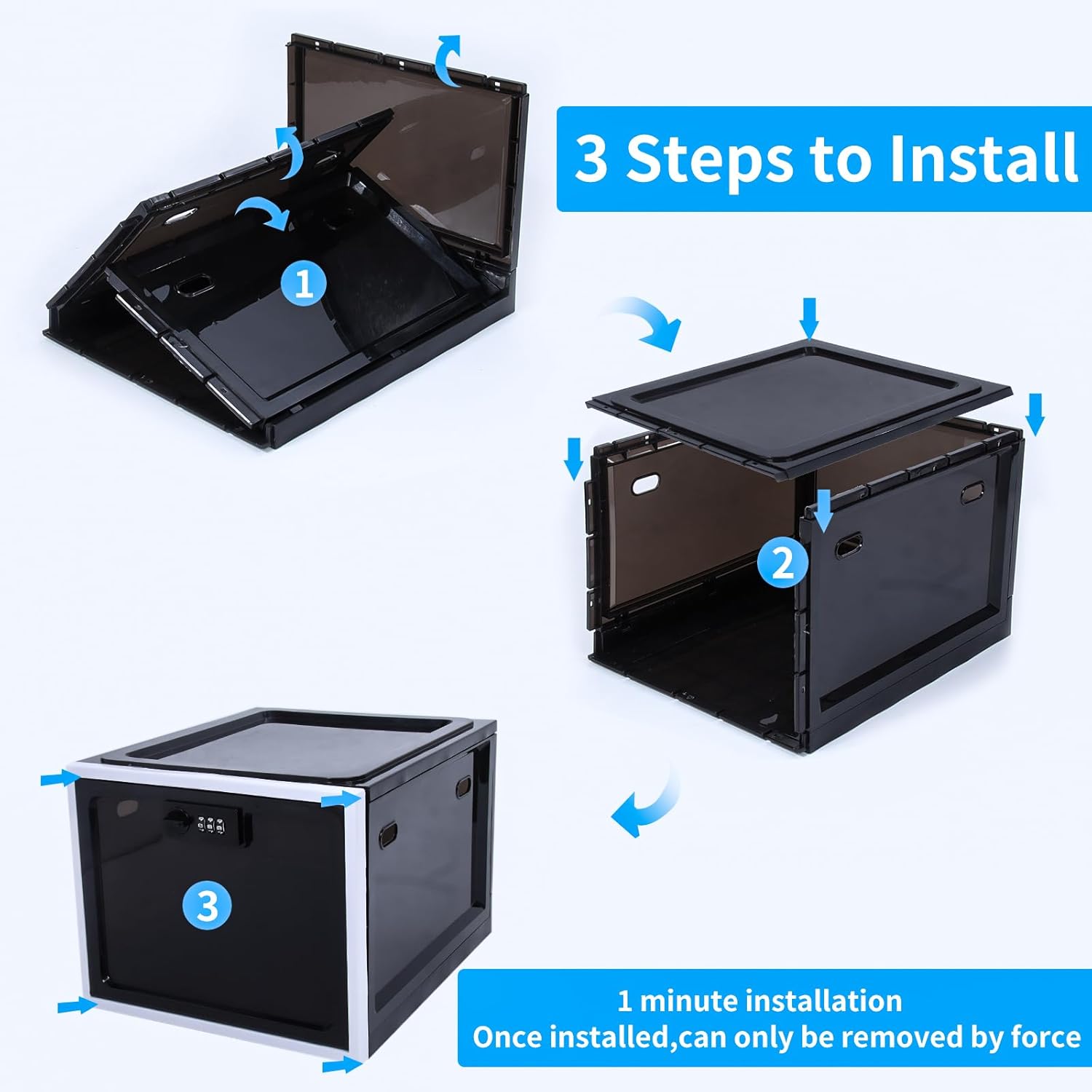 3 Steps to Install

1

2

3

1 minute installation
Once installed,can only be removed by force