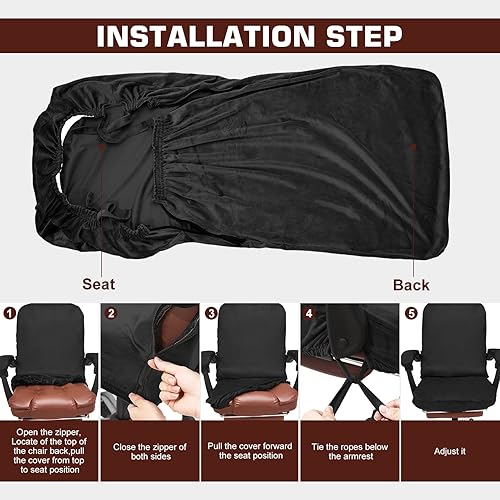 INSTALLATION STEP

Seat

Back

1
Open the zipper, Locate of the top of the chair back,pull the cover from top to seat position

2
Close the zipper of both sides

3
Pull the cover forward the seat position

4
Tie the ropes below the armrest

5
Adjust it