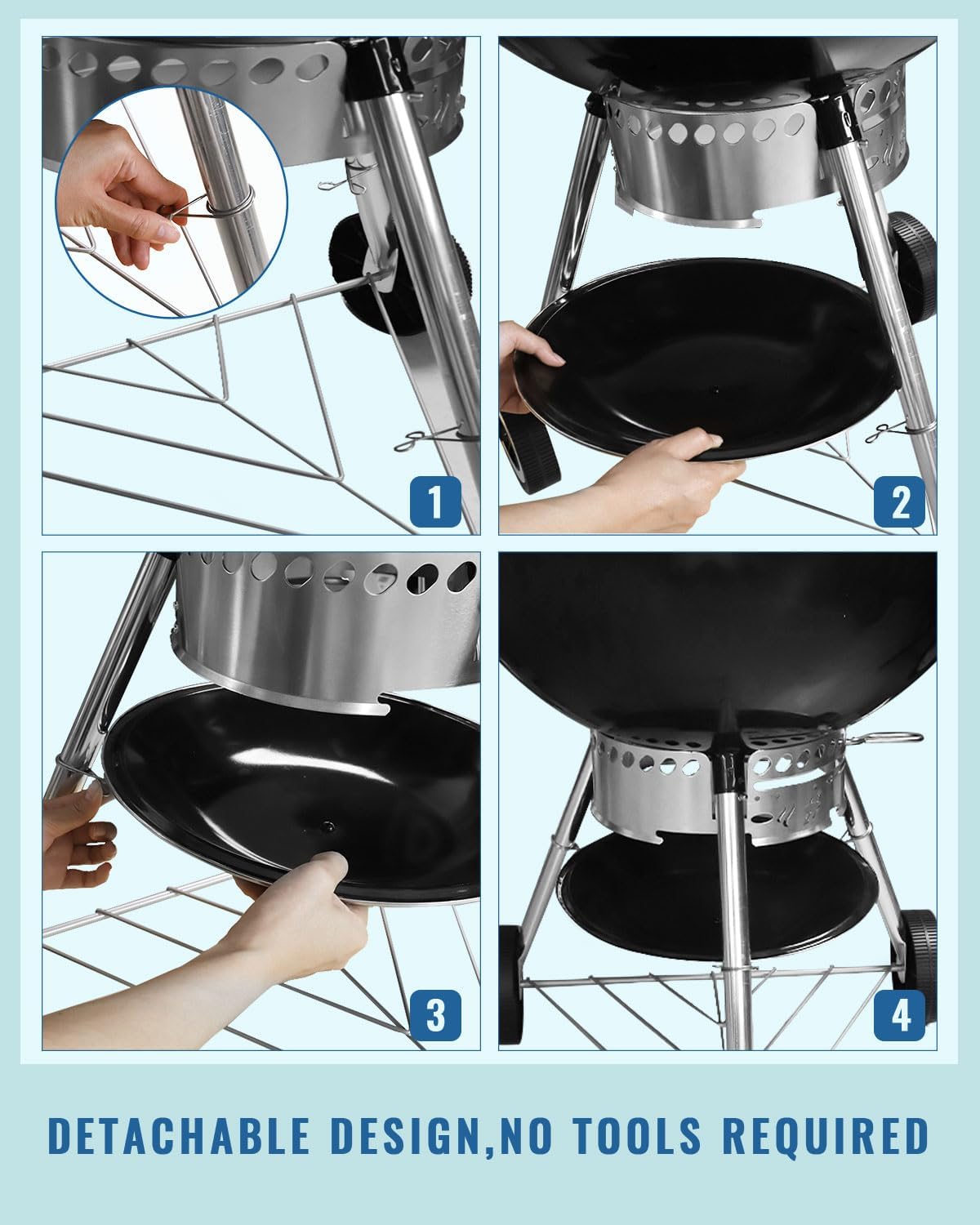 1

2

3

4

DETACHABLE DESIGN,NO TOOLS REQUIRED