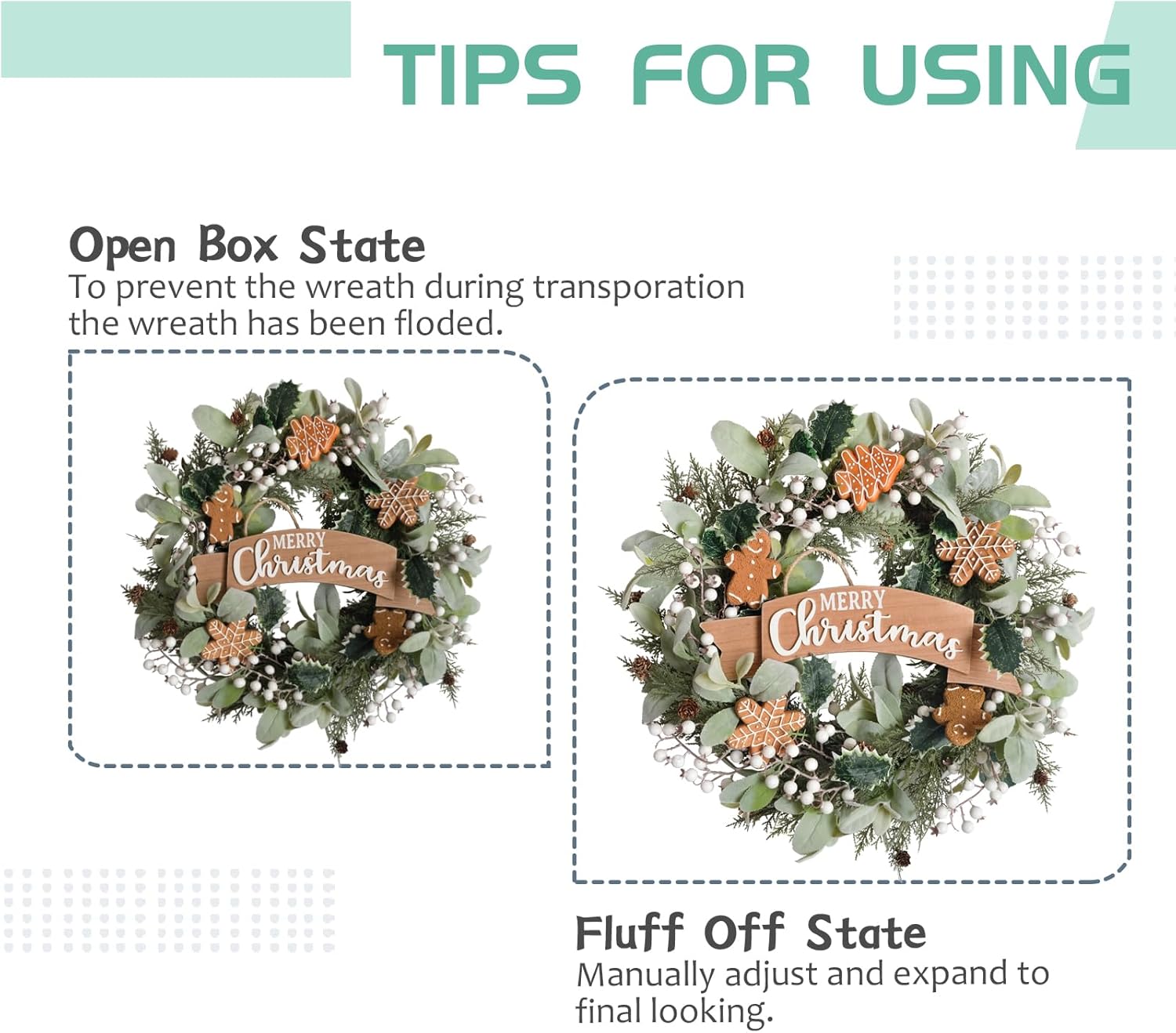 TIPS FOR USING

Open Box State
To prevent the wreath during transporation the wreath has been floded.

MERRY Christmas

MERRY Christmas

Fluff Off State
Manually adjust and expand to final looking.