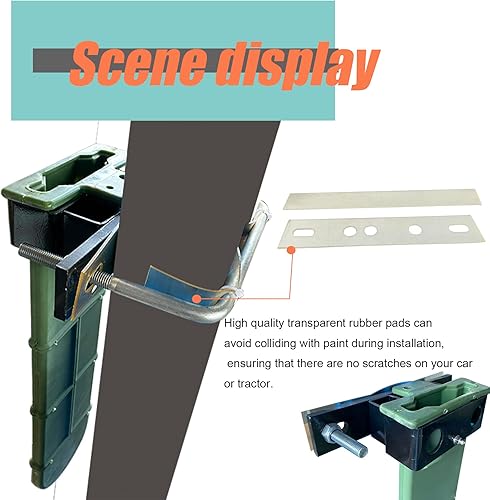 Scene display

High quality transparent rubber pads can avoid colliding with paint during installation, ensuring that there are no scratches on your car or tractor.