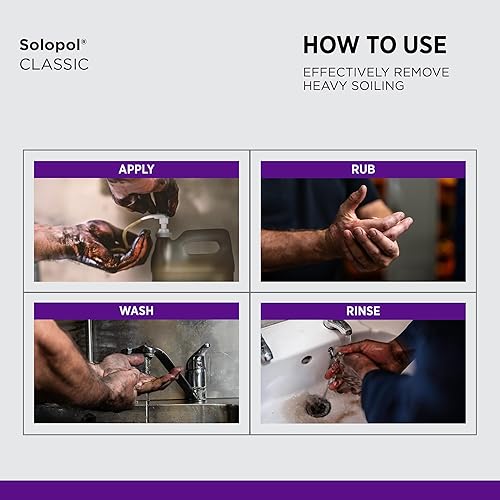 Solopol®
CLASSIC

HOW TO USE

EFFECTIVELY REMOVE HEAVY SOILING

APPLY

RUB

WASH

RINSE