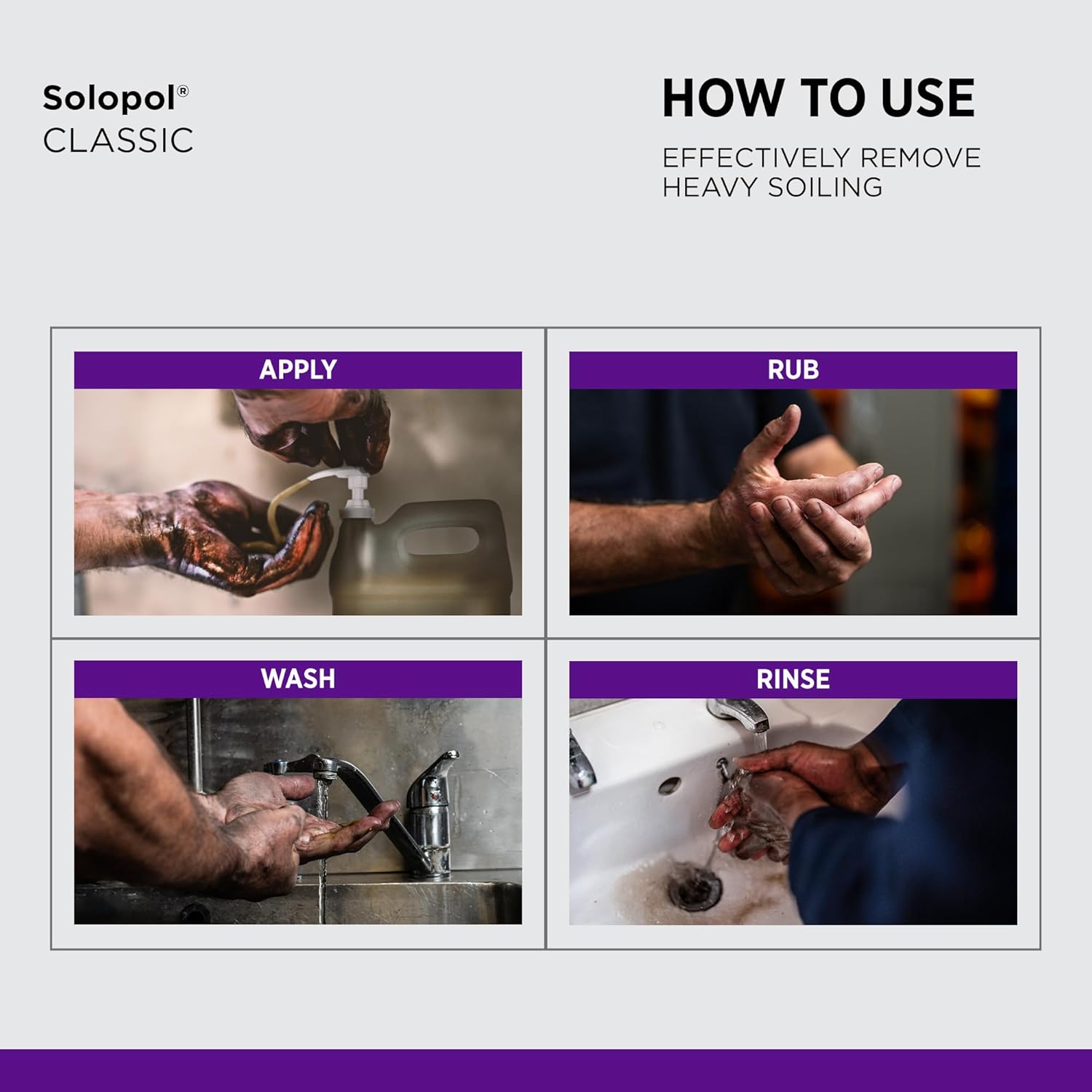 Solopol®
CLASSIC

HOW TO USE

EFFECTIVELY REMOVE HEAVY SOILING

APPLY

RUB

WASH

RINSE