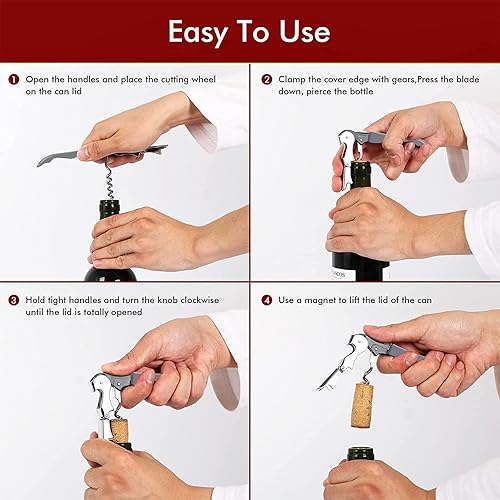 Easy To Use

1 Open the handles and place the cutting wheel on the can lid

2 Clamp the cover edge with gears,Press the blade down, pierce the bottle

3 Hold tight handles and turn the knob clockwise until the lid is totally opened

4 Use a magnet to lift the lid of the can