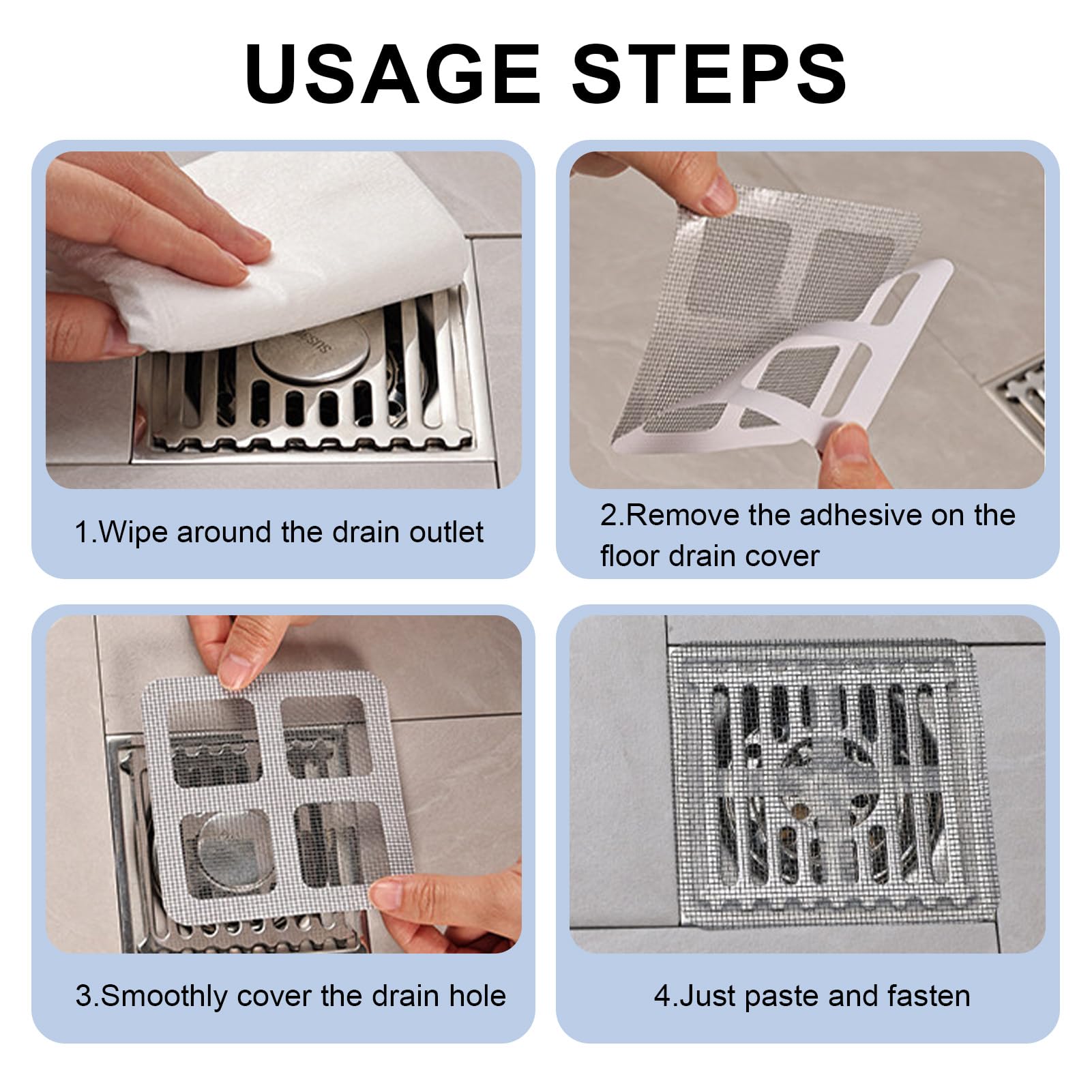 USAGE STEPS

1.Wipe around the drain outlet

2.Remove the adhesive on the floor drain cover

3.Smoothly cover the drain hole

4.Just paste and fasten