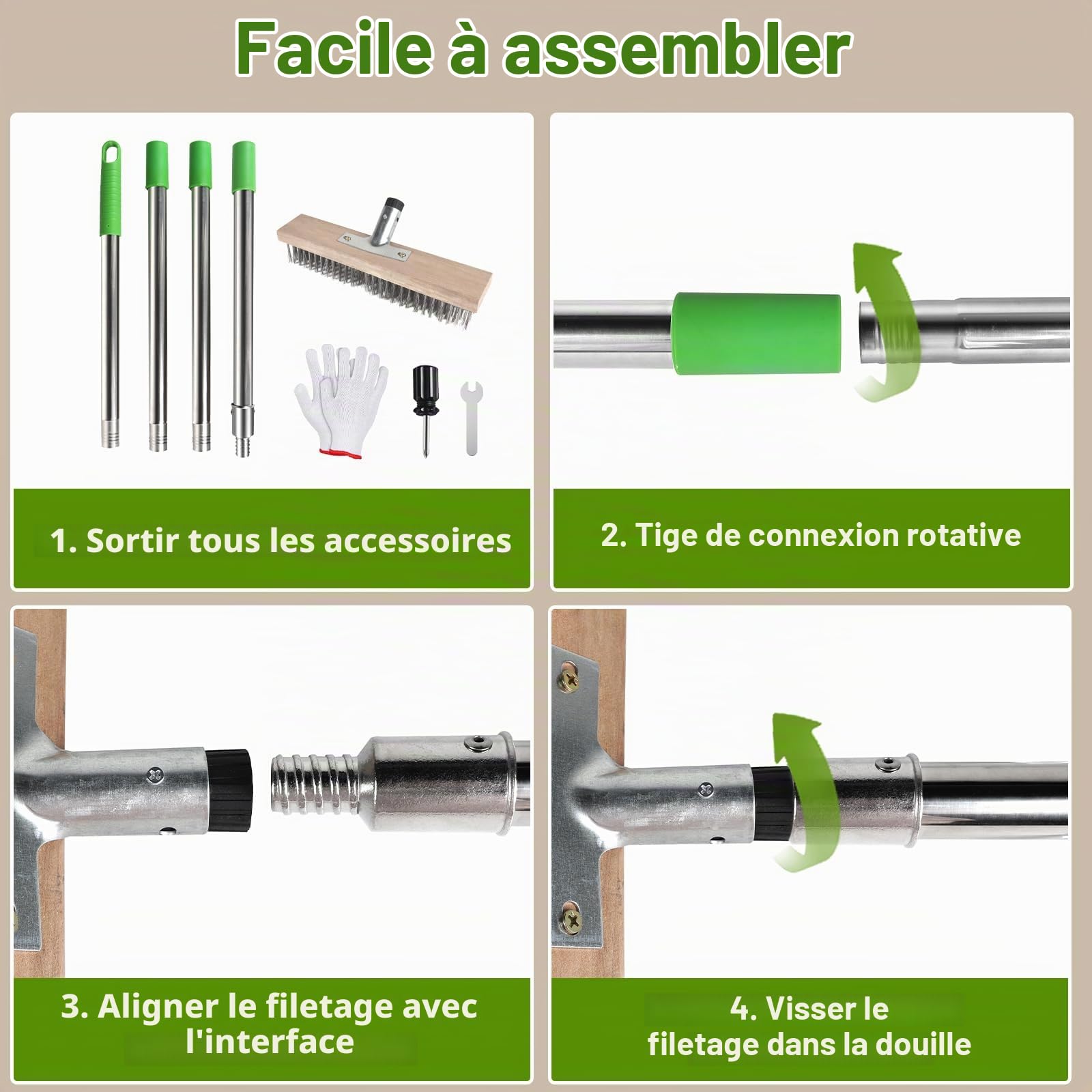 Facile à assembler

1. Sortir tous les accessoires

2. Tige de connexion rotative

3. Aligner le filetage avec l'interface

4. Visser le filetage dans la douille