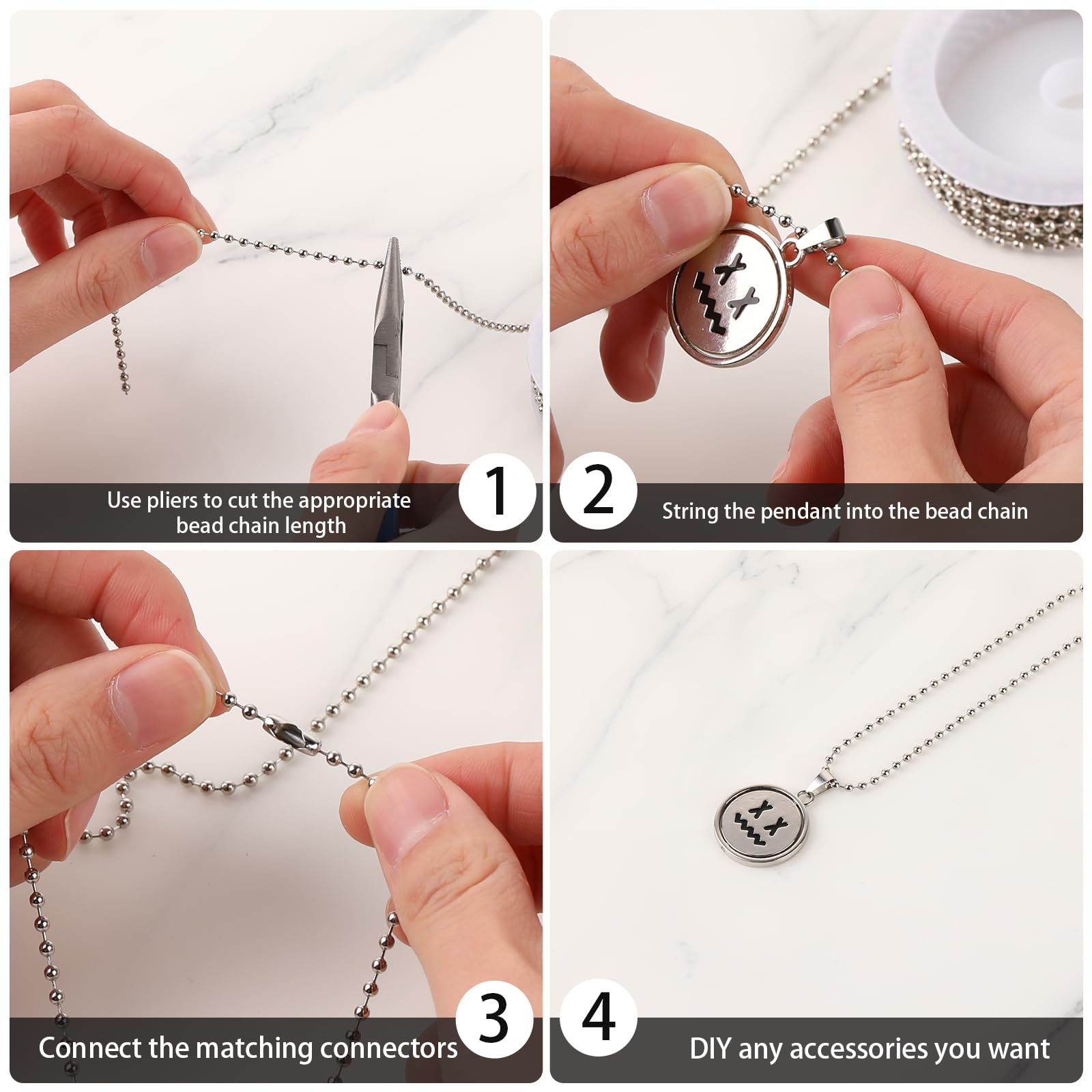 Use pliers to cut the appropriate bead chain length

1

2

String the pendant into the bead chain

Connect the matching connectors

3

4

DIY any accessories you want