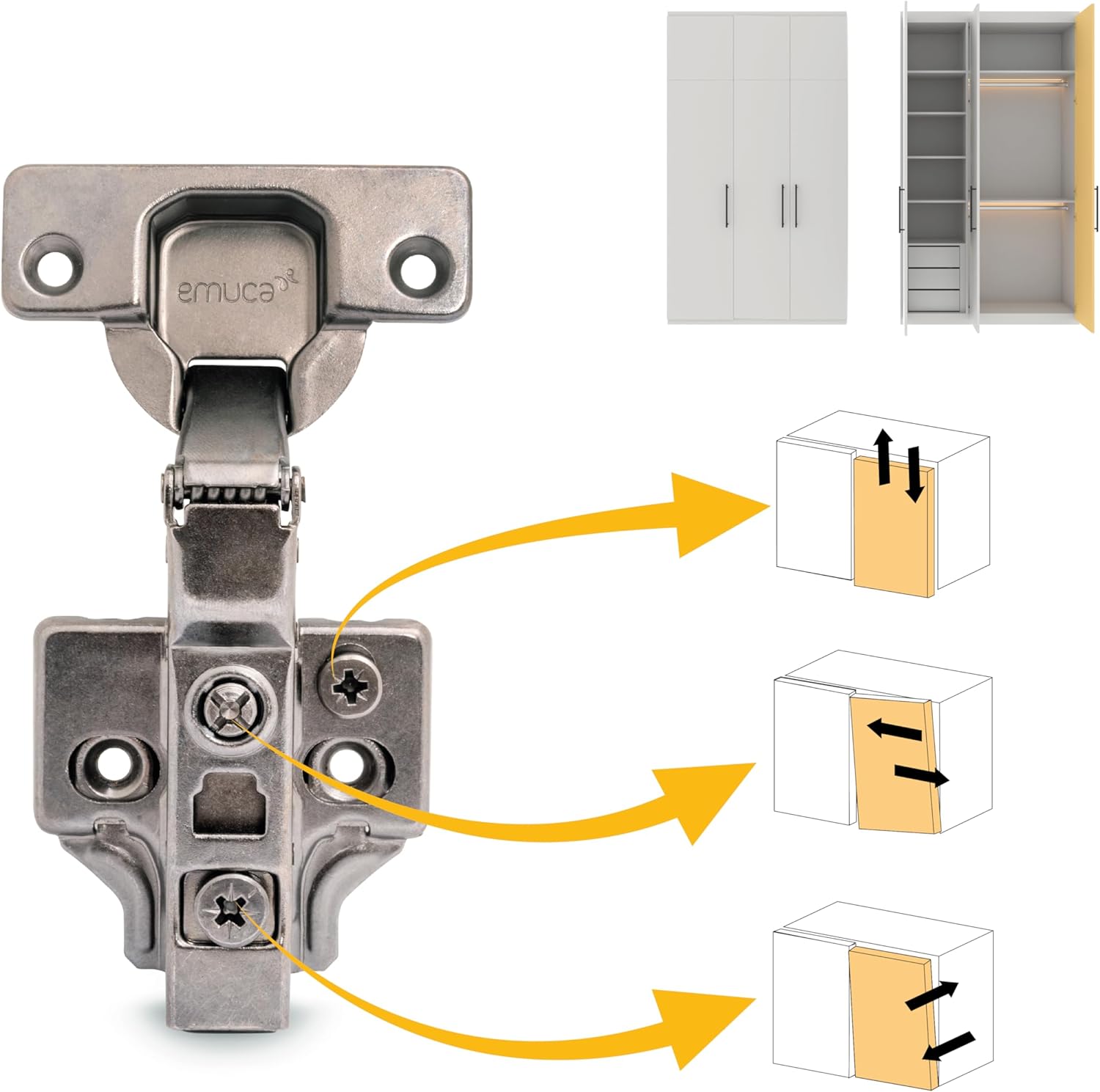 emuca