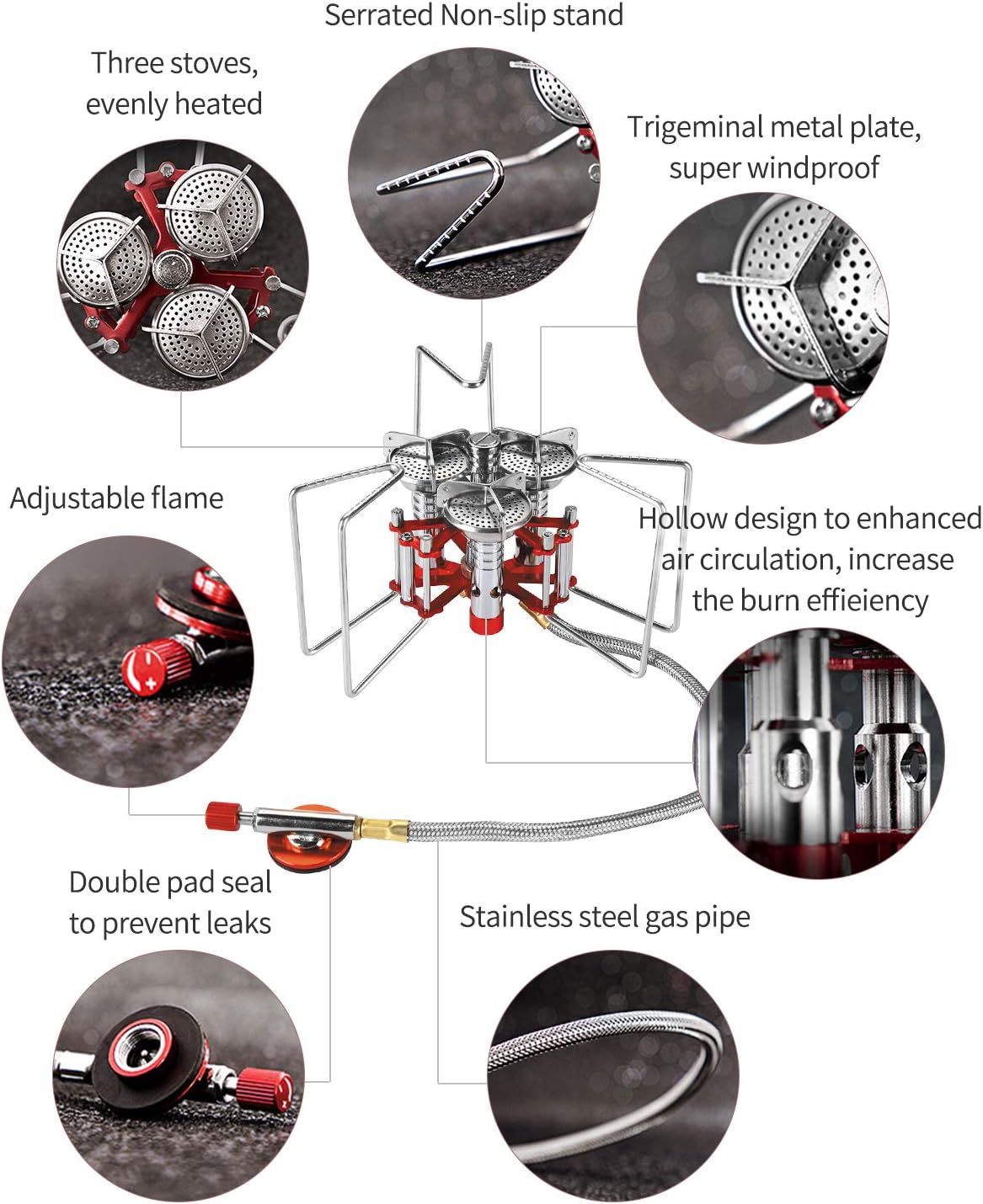 Serrated Non-slip stand

Three stoves, evenly heated

Trigeminal metal plate, super windproof

Adjustable flame

Hollow design to enhanced air circulation, increase the burn effieiency

Double pad seal to prevent leaks

Stainless steel gas pipe