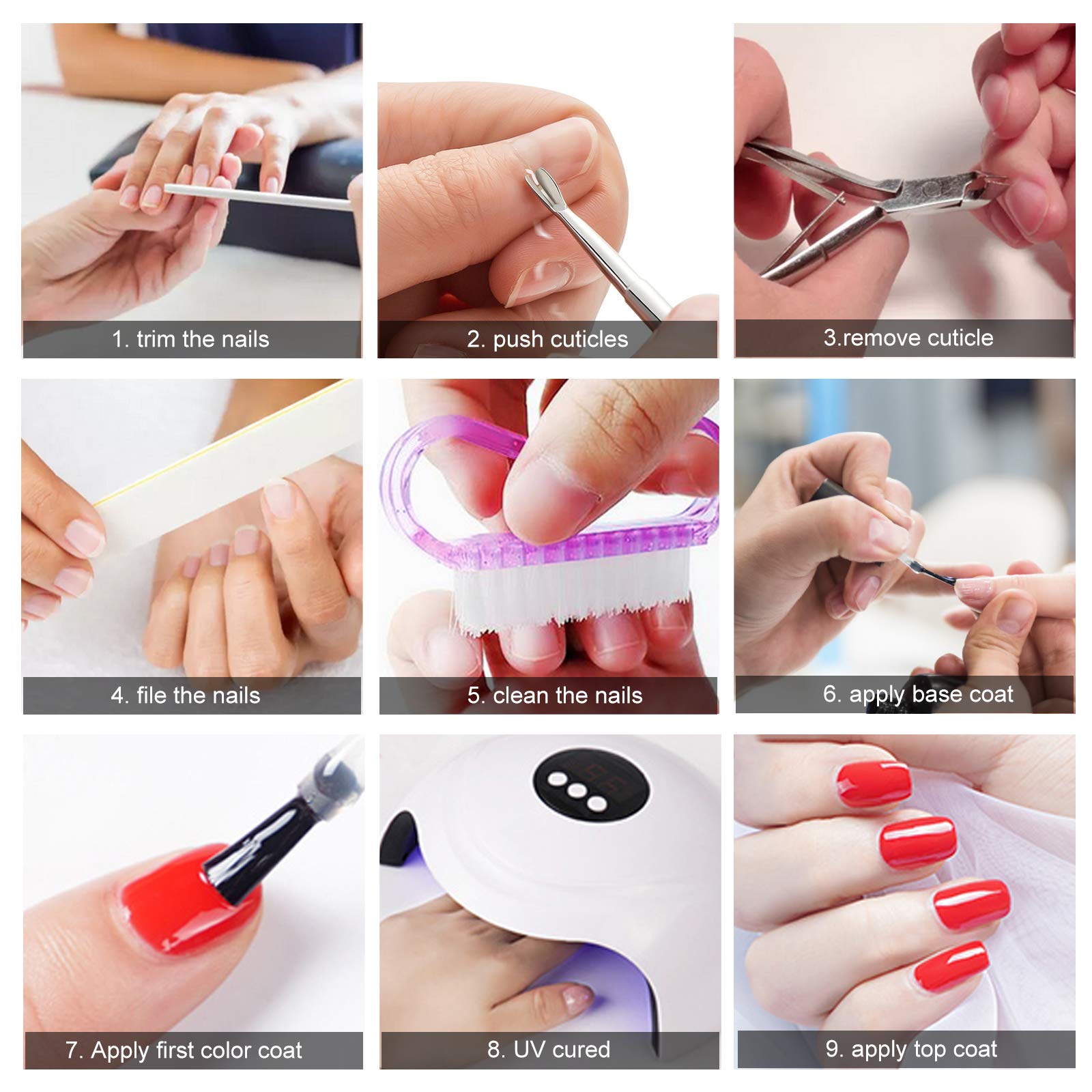 1. trim the nails

2. push cuticles

3.remove cuticle

4. file the nails

5. clean the nails

6. apply base coat

7. Apply first color coat

8. UV cured

9. apply top coat