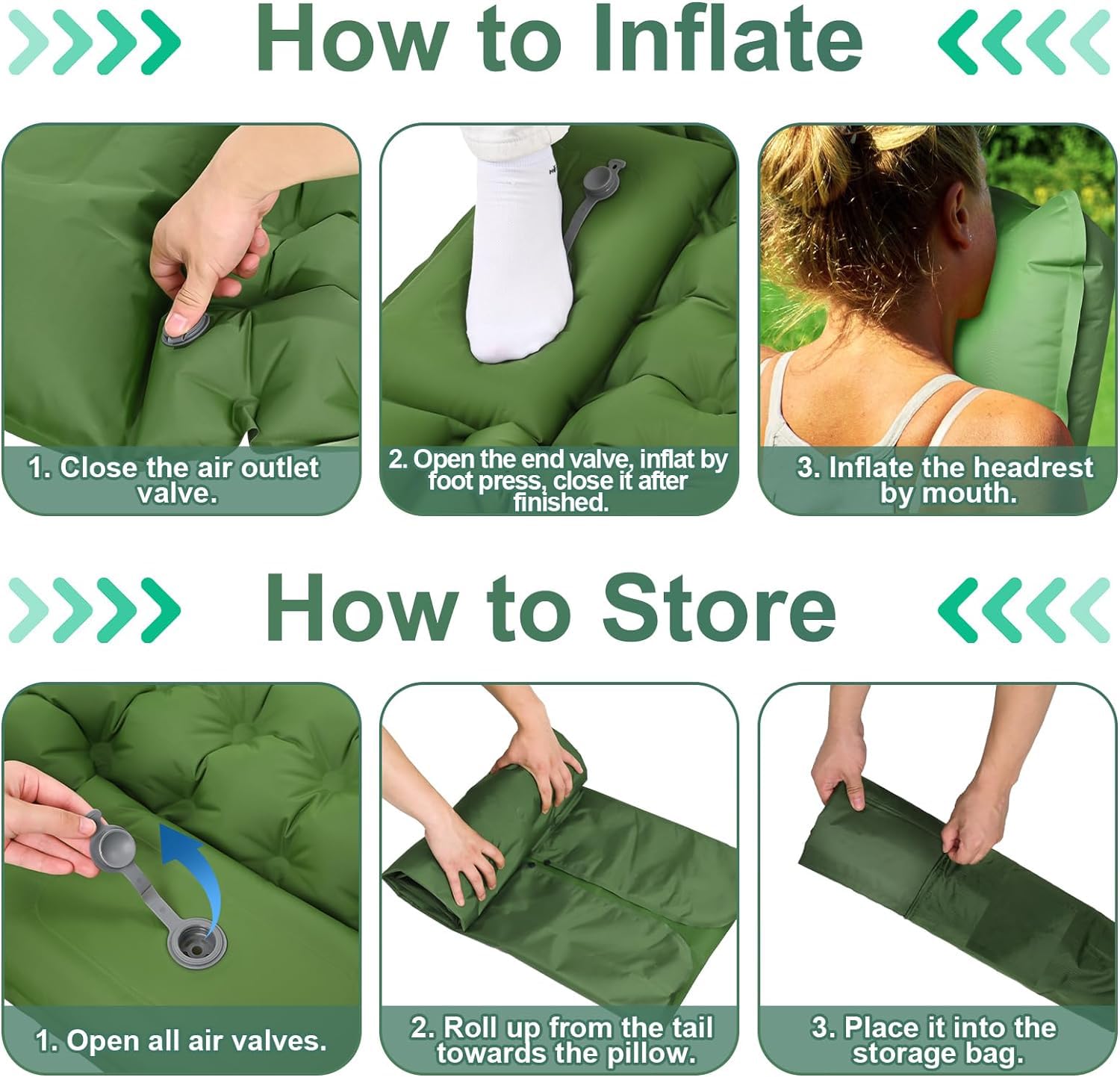 How to Inflate

1. Close the air outlet valve.

2. Open the end valve, inflat by foot press, close it after finished.

3. Inflate the headrest by mouth.

How to Store

1. Open all air valves.

2. Roll up from the tail towards the pillow.

3. Place it into the storage bag.