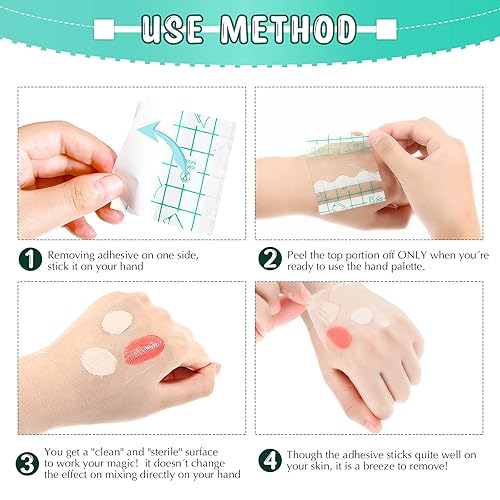 USE METHOD

1 Removing adhesive on one side, stick it on your hand

2 Peel the top portion off ONLY when you´re ready to use the hand palette.

3 You get a "clean" and "sterile" surface to work your magic! it doesn´t change the effect on mixing directly on your hand

4 Though the adhesive sticks quite well on your skin, it is a breeze to remove!