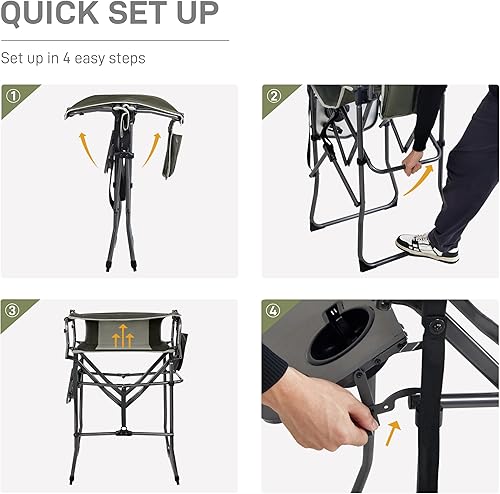 QUICK SET UP

Set up in 4 easy steps

①

②

③

④