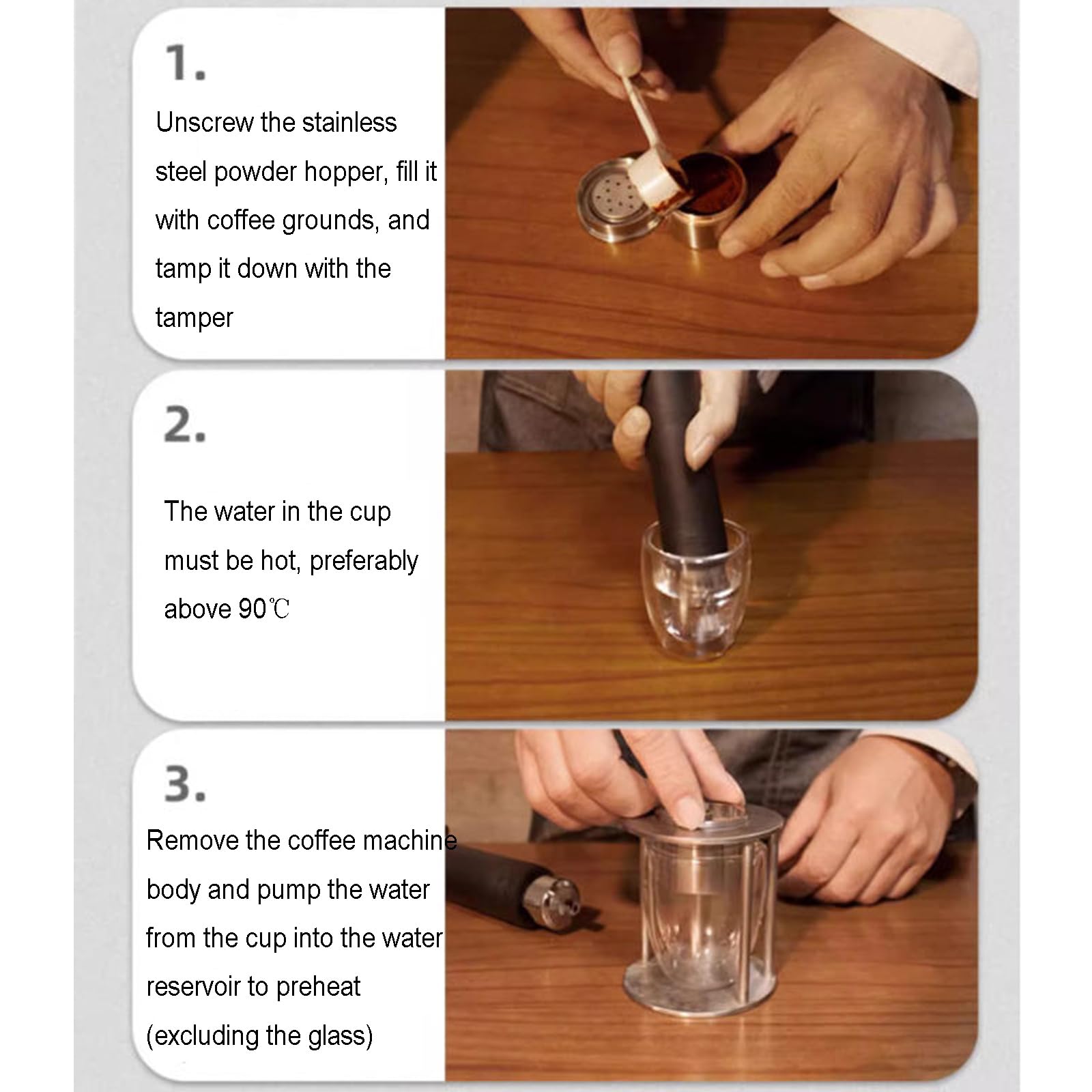 1.

Unscrew the stainless steel powder hopper, fill it with coffee grounds, and tamp it down with the tamper

2.

The water in the cup must be hot, preferably above 90℃

3.

Remove the coffee machine body and pump the water from the cup into the water reservoir to preheat (excluding the glass)