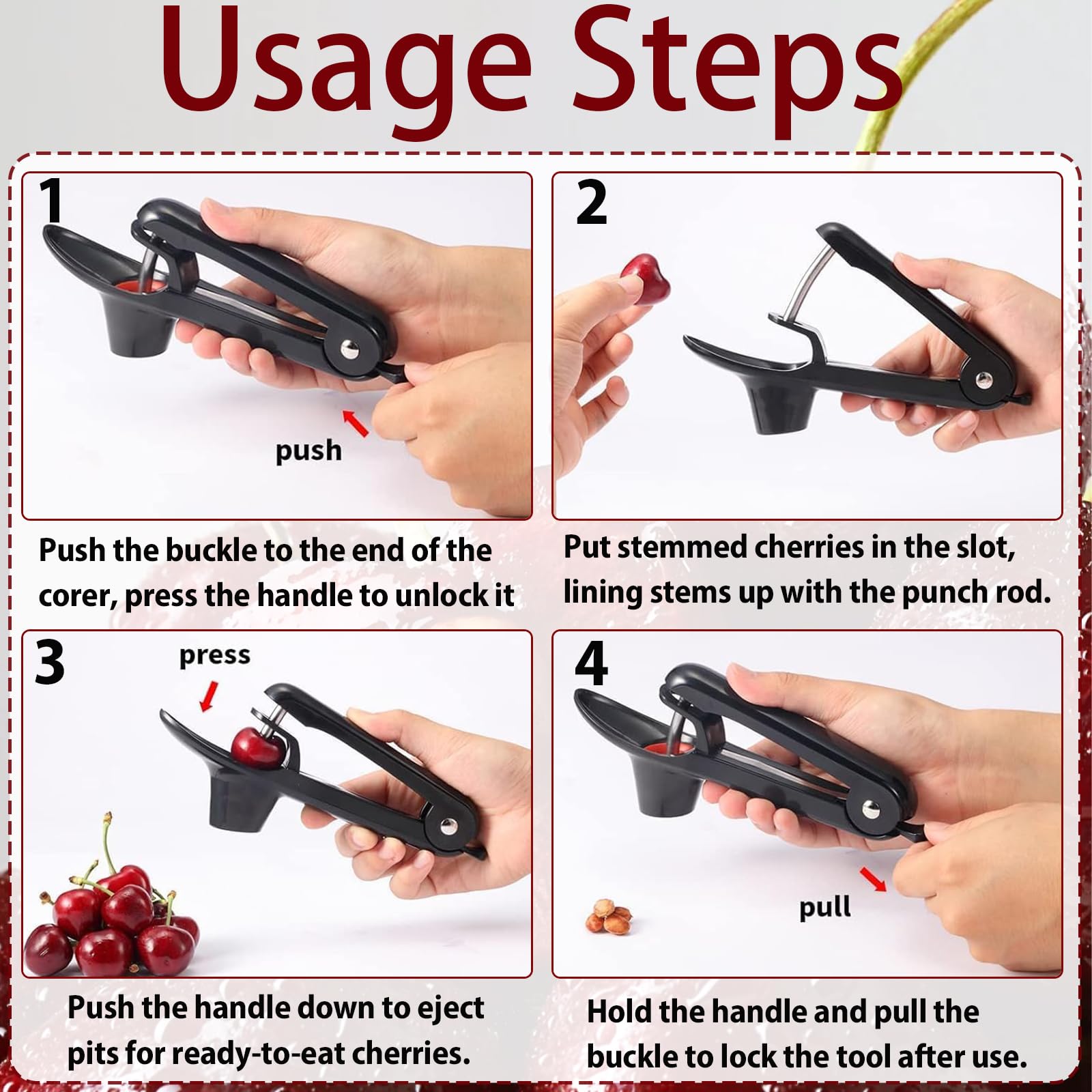 Usage Steps

1

push

Push the buckle to the end of the corer, press the handle to unlock it

2

Put stemmed cherries in the slot, lining stems up with the punch rod.

3

press

Push the handle down to eject pits for ready-to-eat cherries.

4

pull

Hold the handle and pull the buckle to lock the tool after use.