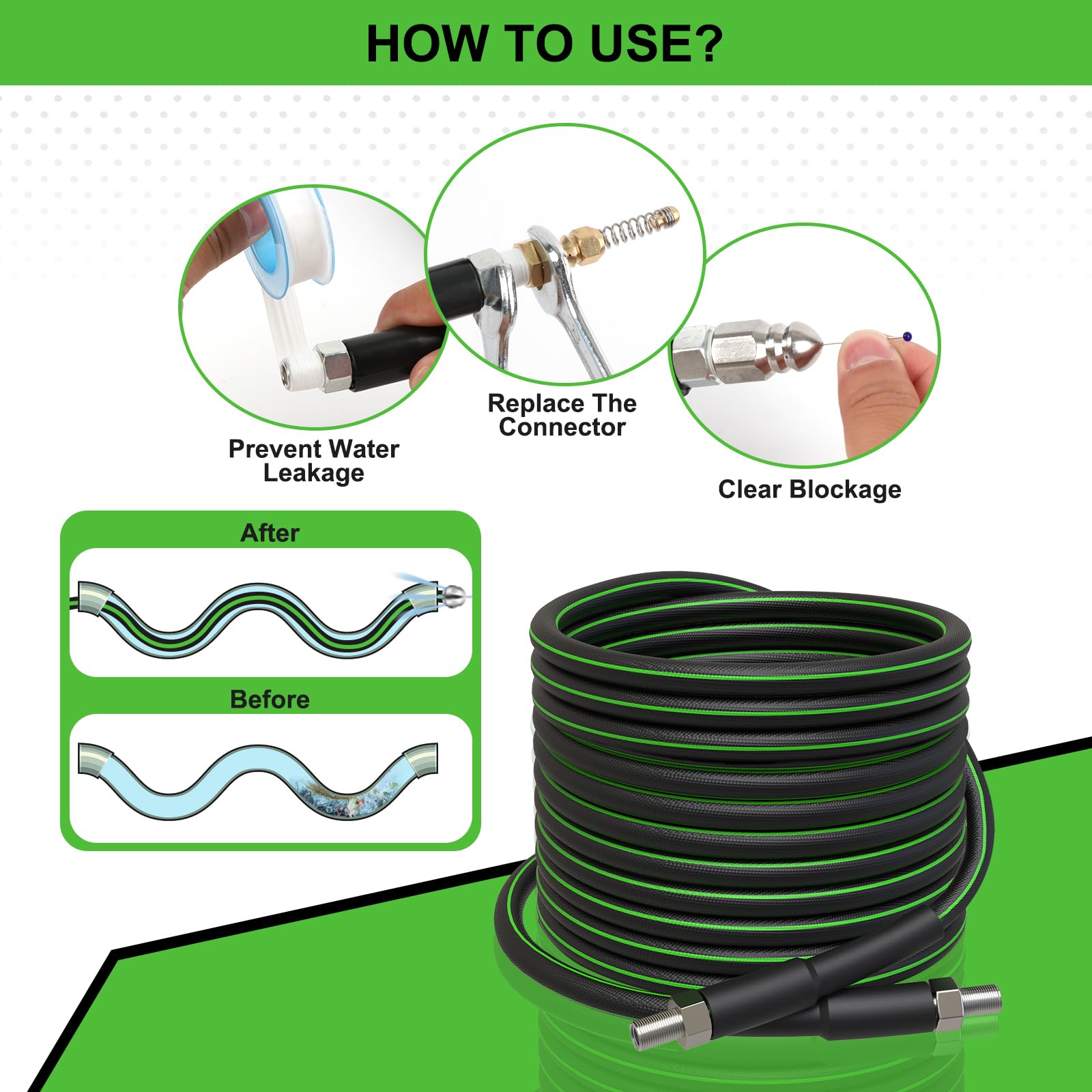 HOW TO USE?

Prevent Water Leakage

Replace The Connector

Clear Blockage

After

Before