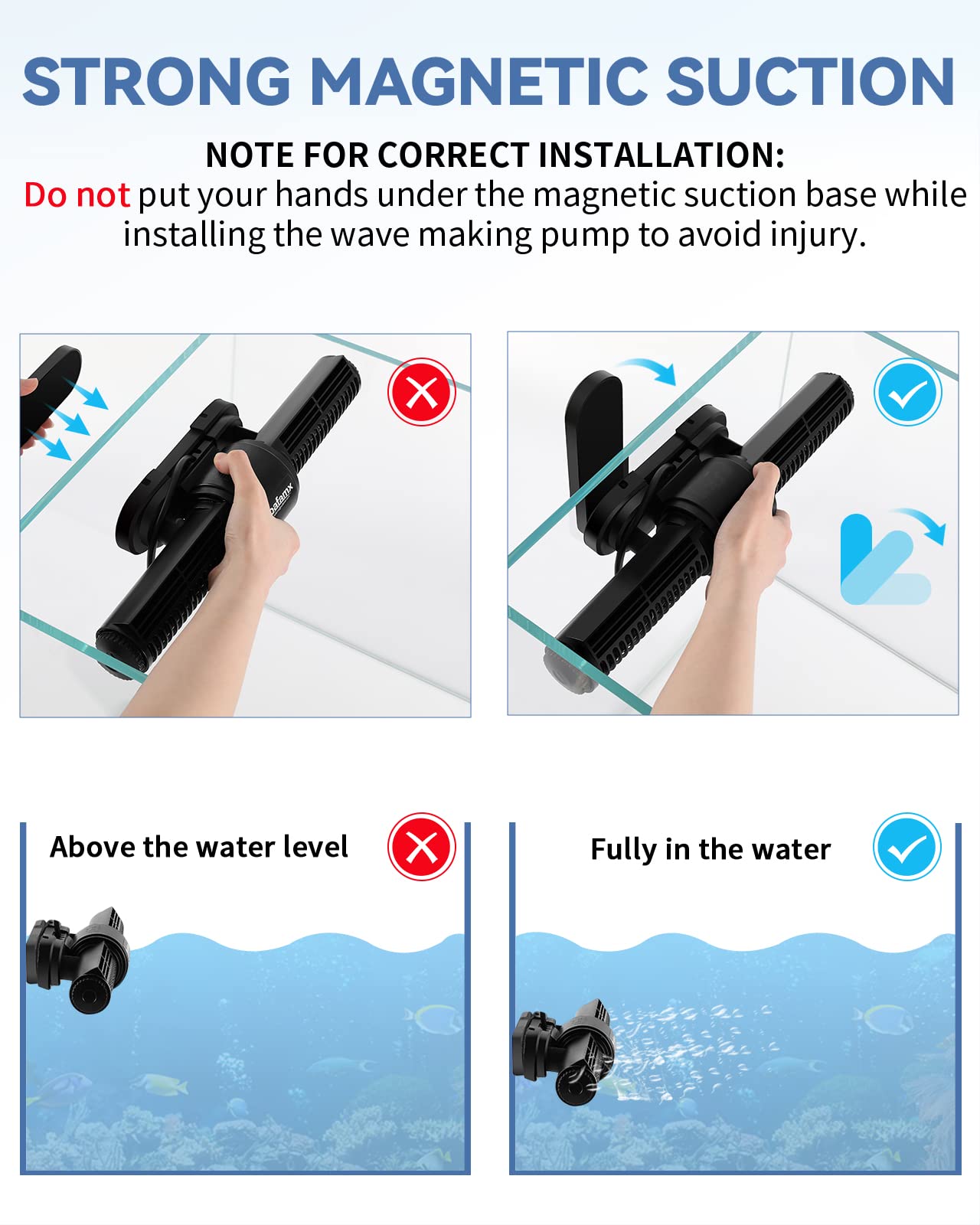 STRONG MAGNETIC SUCTION

NOTE FOR CORRECT INSTALLATION:
Do not put your hands under the magnetic suction base while installing the wave making pump to avoid injury.

bafamx

Above the water level

Fully in the water