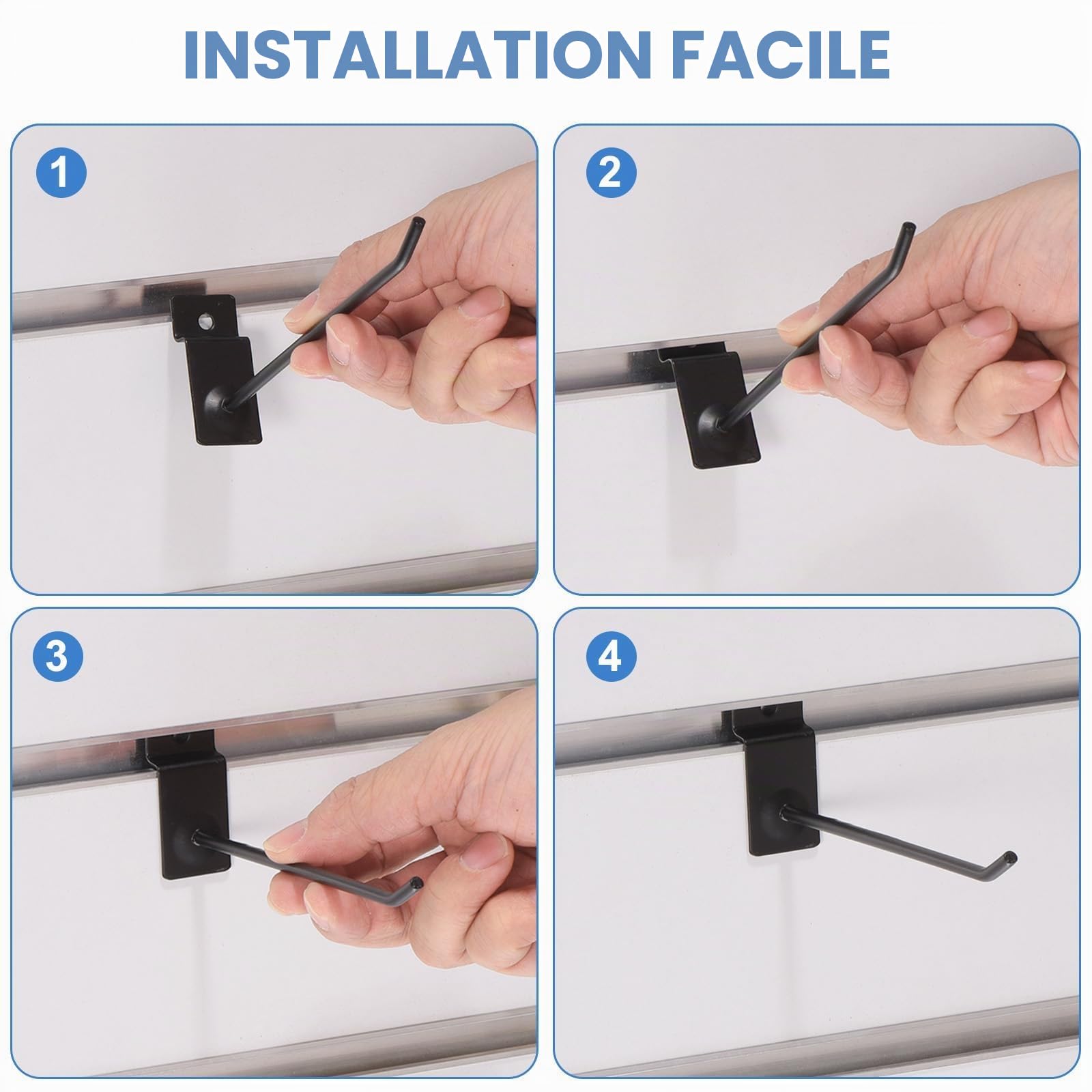 INSTALLATION FACILE

1

2

3

4