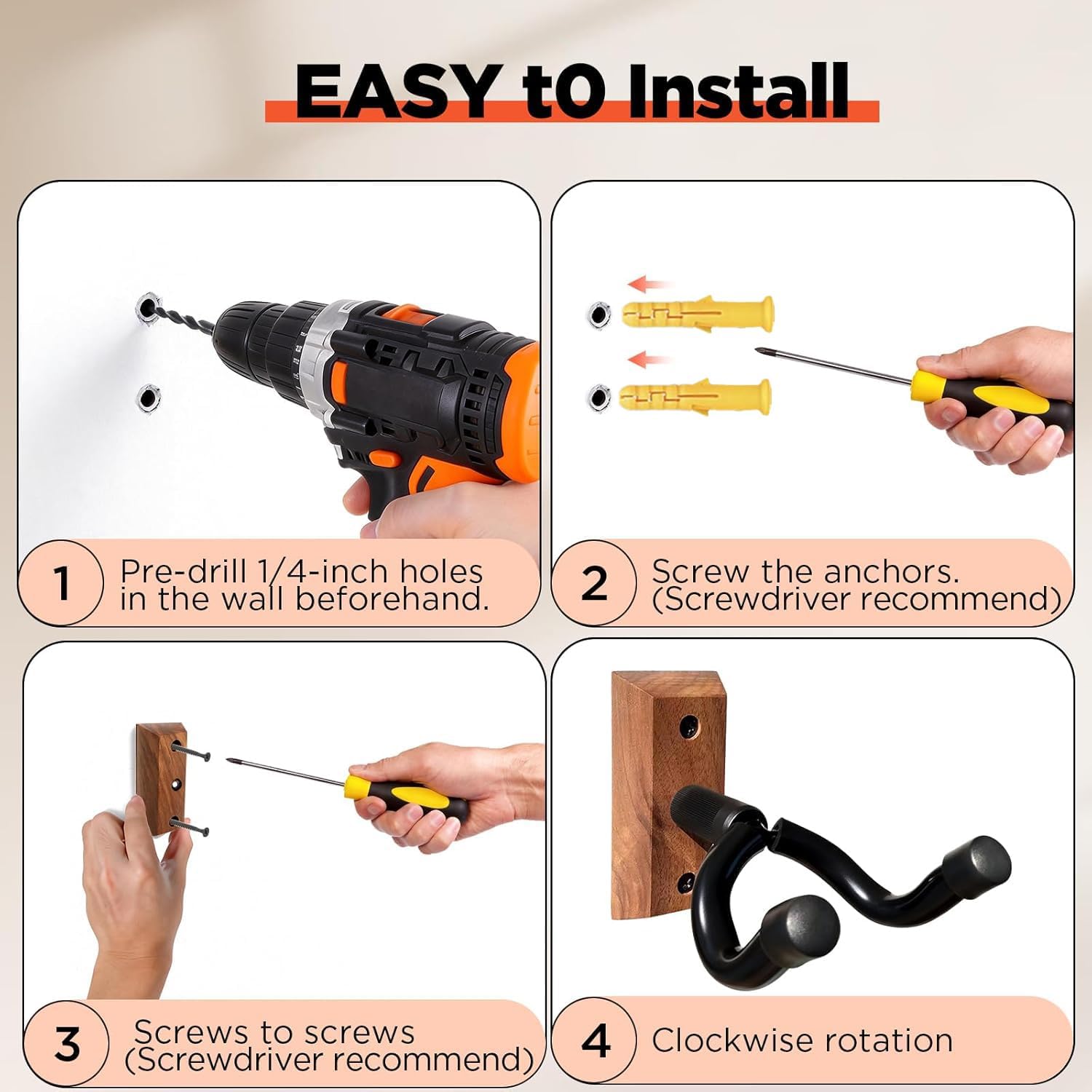 EASY t0 Install

1 Pre-drill 1/4-inch holes in the wall beforehand.

2 Screw the anchors. (Screwdriver recommend)

3 Screws to screws (Screwdriver recommend)

4 Clockwise rotation