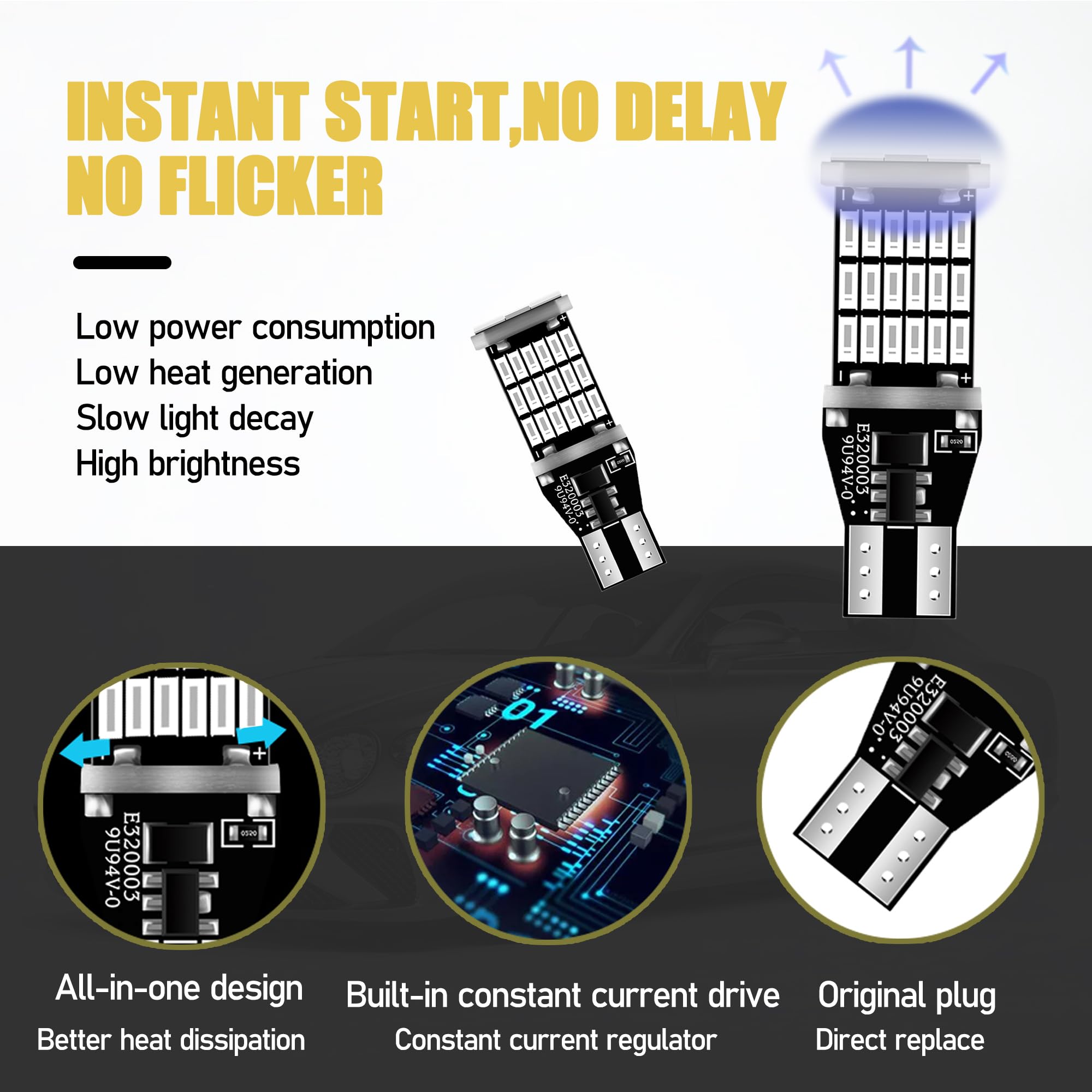 INSTANT START,NO DELAY
NO FLICKER

Low power consumption
Low heat generation
Slow light decay
High brightness

E320003
9U94V-0

E320003
9U94V-0

E320003
9U94V-0

01

E320003
9U94V-0

All-in-one design
Better heat dissipation

Built-in constant current drive
Constant current regulator

Original plug
Direct replace