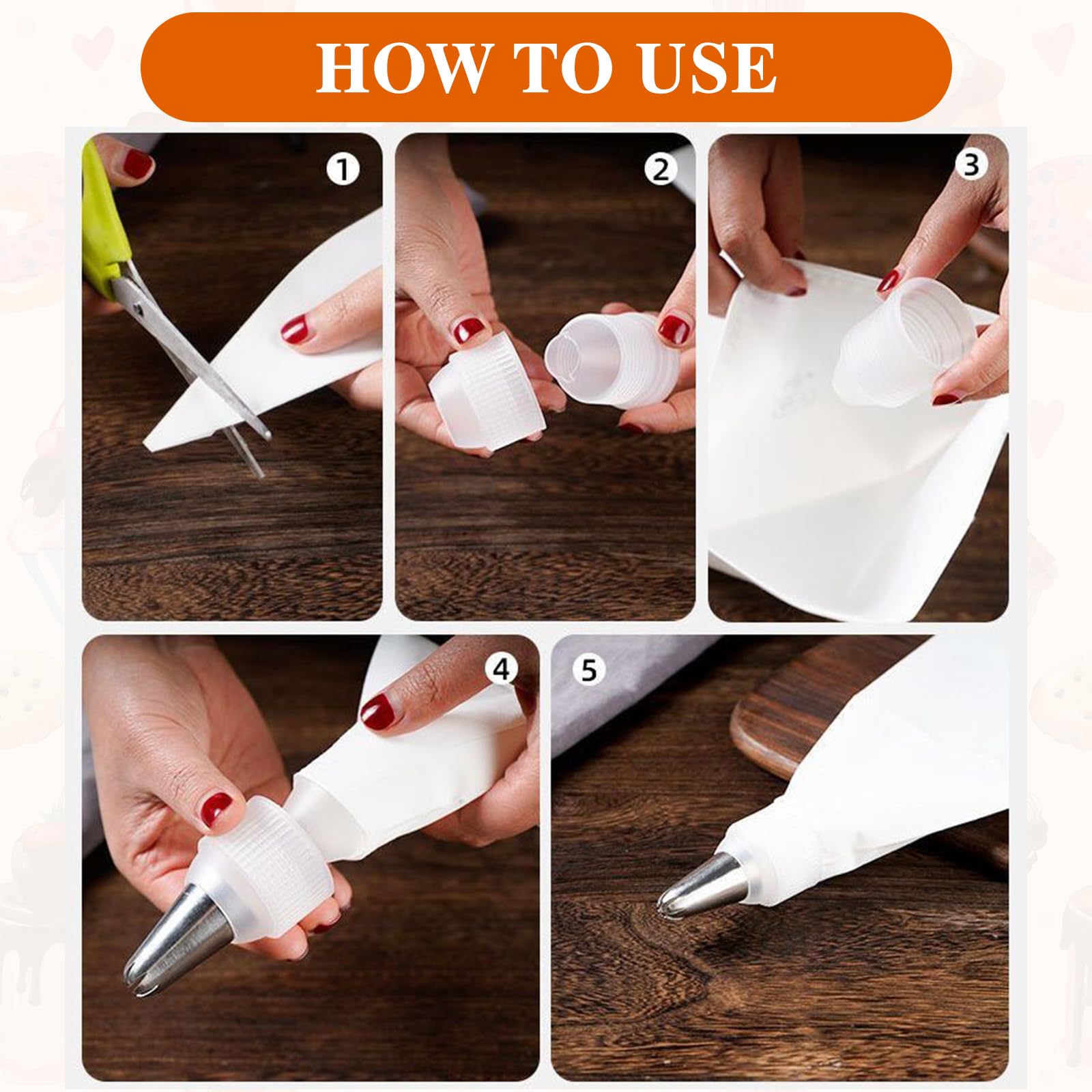 HOW TO USE

①

②

③

4

5