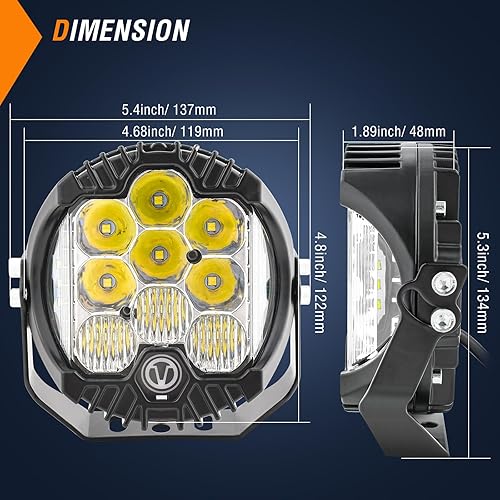 DIMENSION

5.4inch/ 137mm

4.68inch/ 119mm

4.8inch/ 122mm

1.89inch/ 48mm

5.3inch/ 134mm