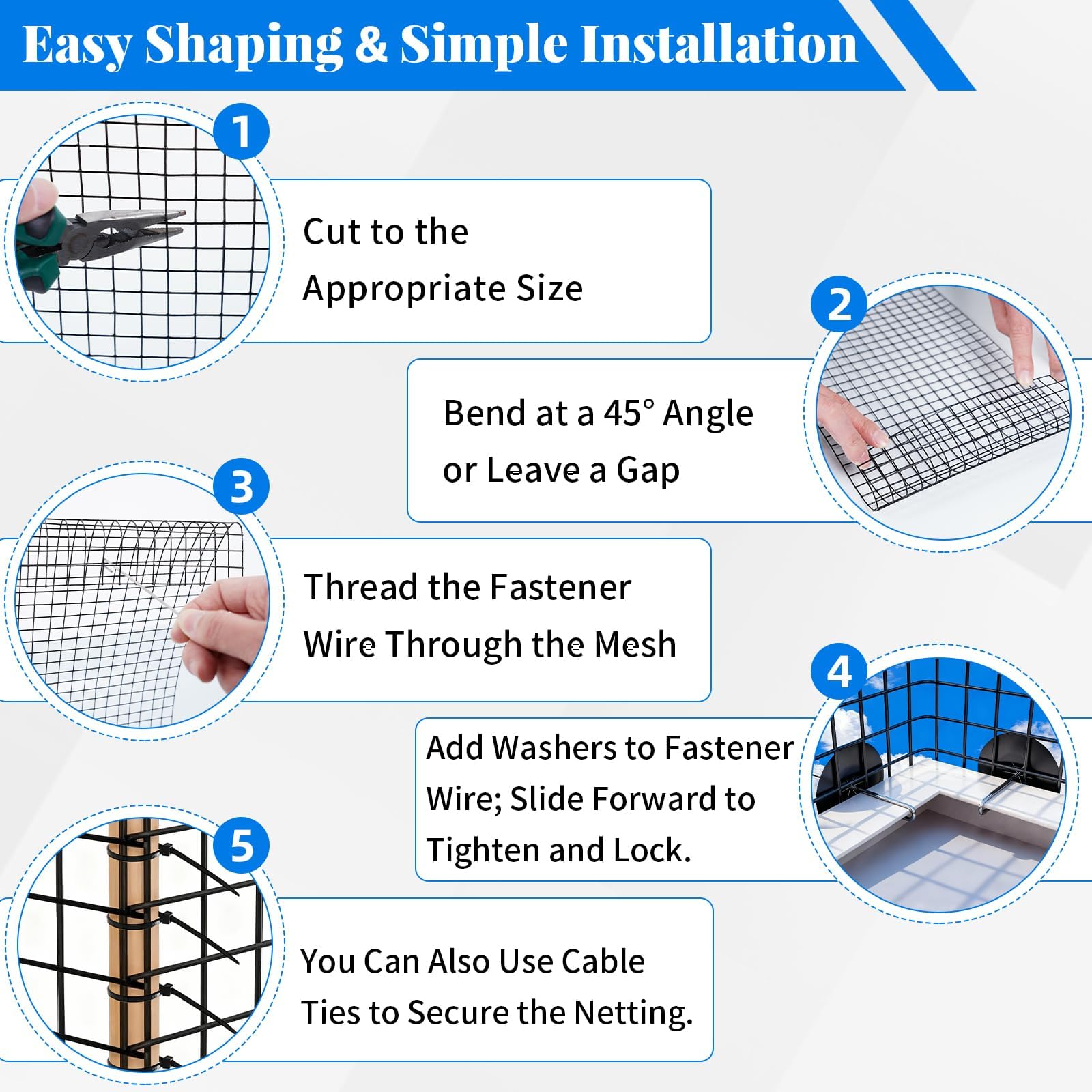 Easy Shaping & Simple Installation

1

Cut to the Appropriate Size

2

Bend at a 45° Angle or Leave a Gap

3

Thread the Fastener Wire Through the Mesh

4

Add Washers to Fastener Wire; Slide Forward to Tighten and Lock.

5

You Can Also Use Cable Ties to Secure the Netting.