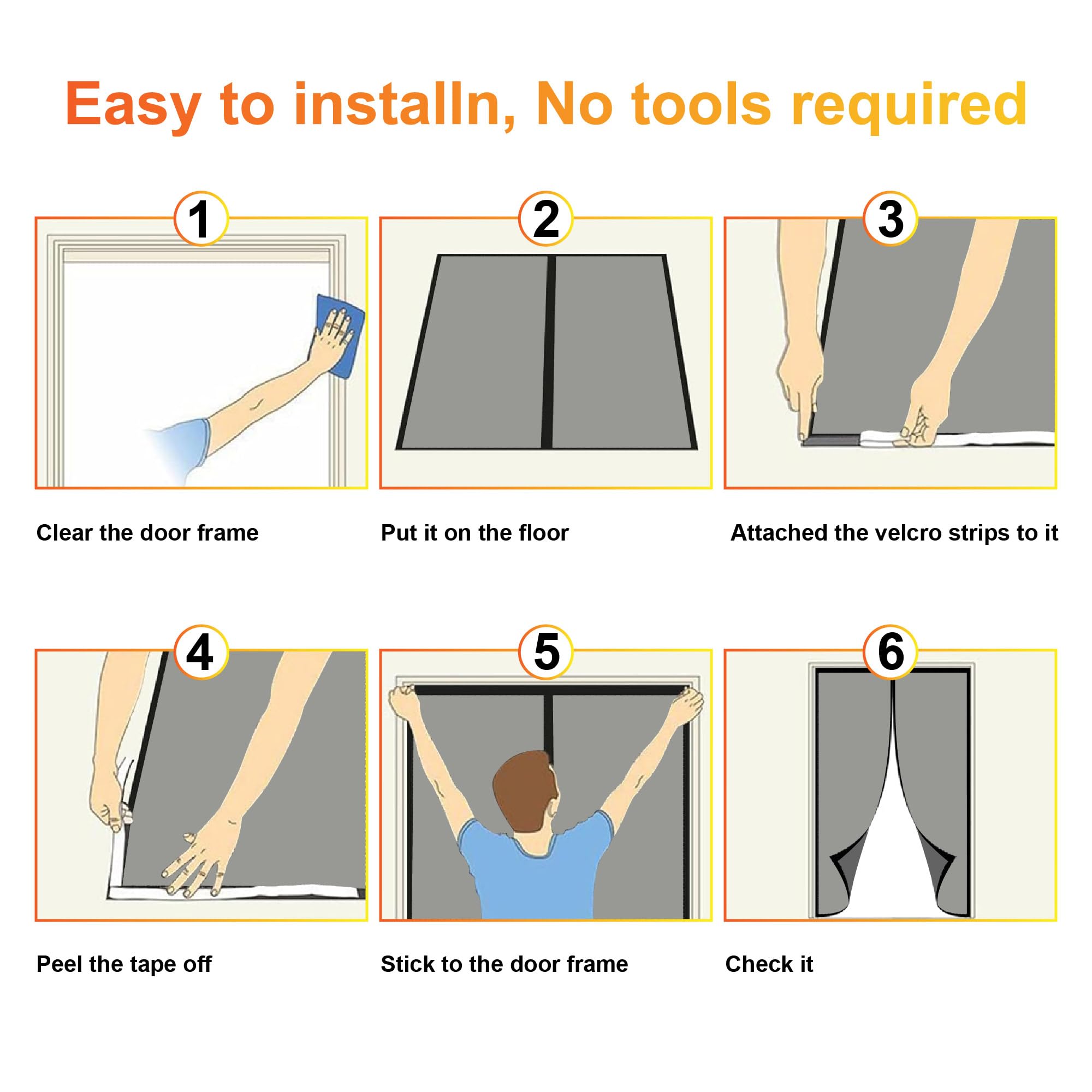 Easy to installn, No tools required

1

Clear the door frame

2

Put it on the floor

3

Attached the velcro strips to it

4

Peel the tape off

5

Stick to the door frame

6

Check it