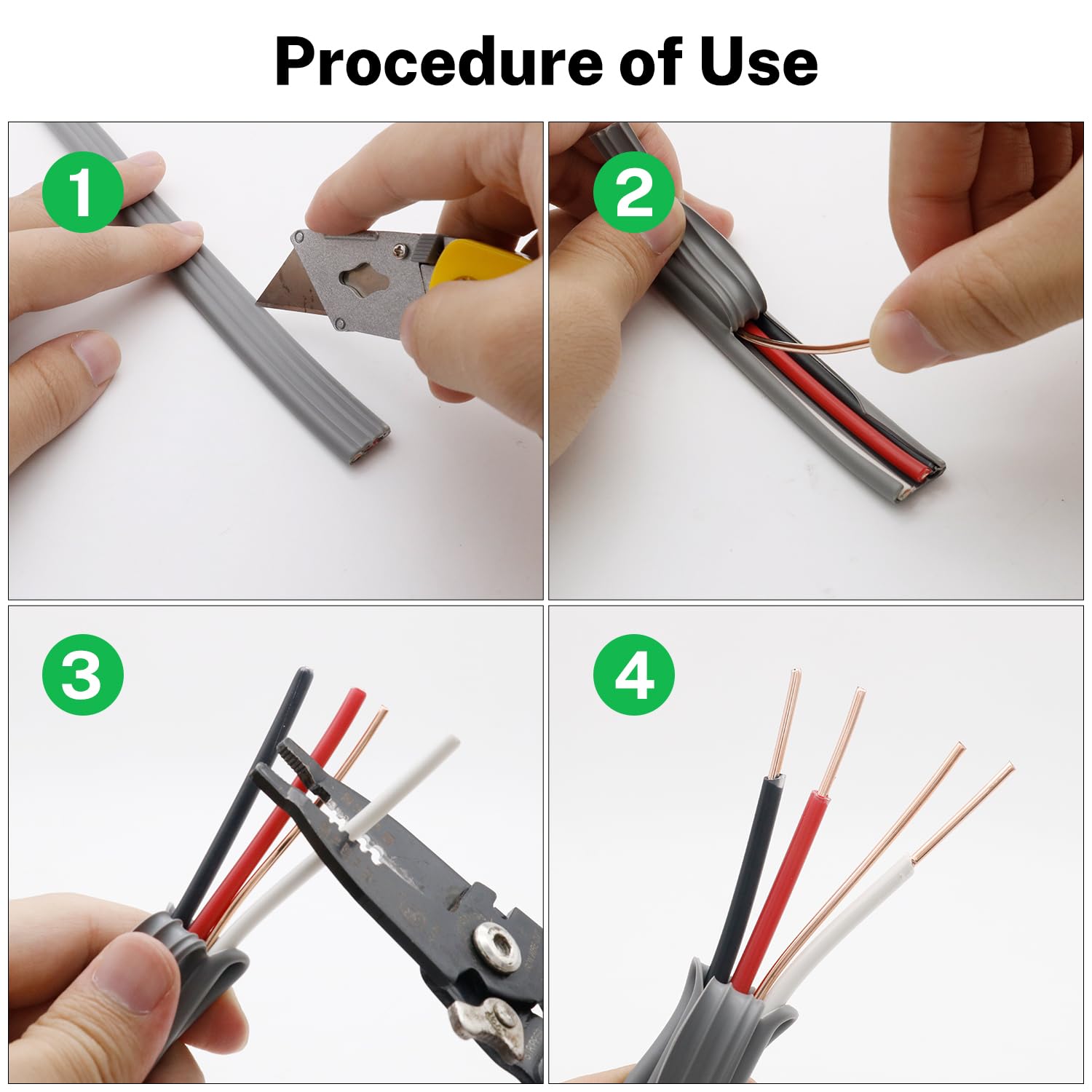 Procedure of Use

1

2

3

4